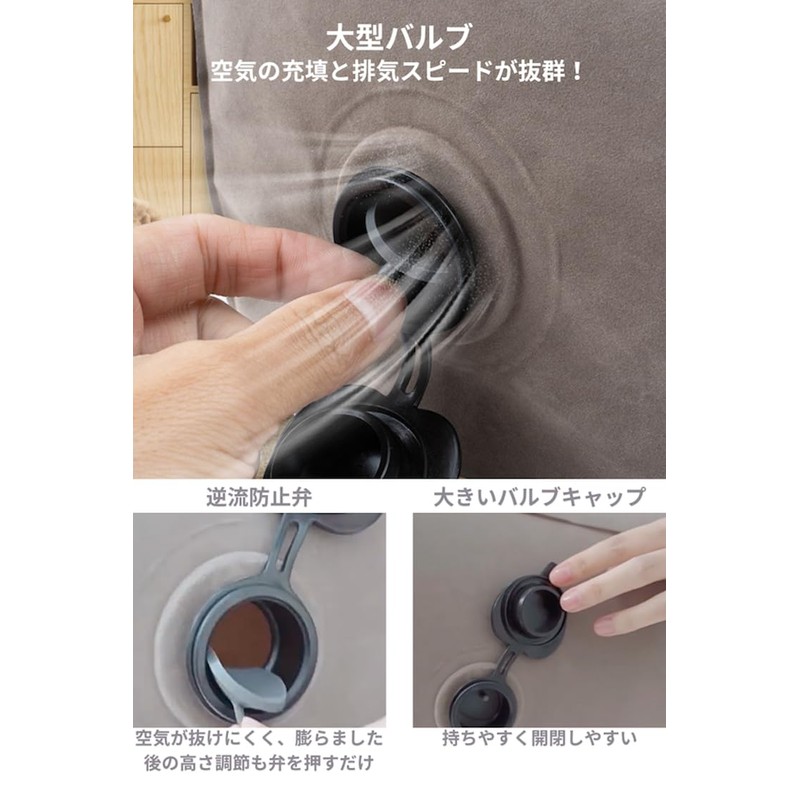 大型バルブ
空気の充填と排気スピードが抜群！

逆流防止弁

空気が抜けにくく、膨らました後の高さ調節も弁を押すだけ

大きいバルブキャップ

持ちやすく開閉しやすい