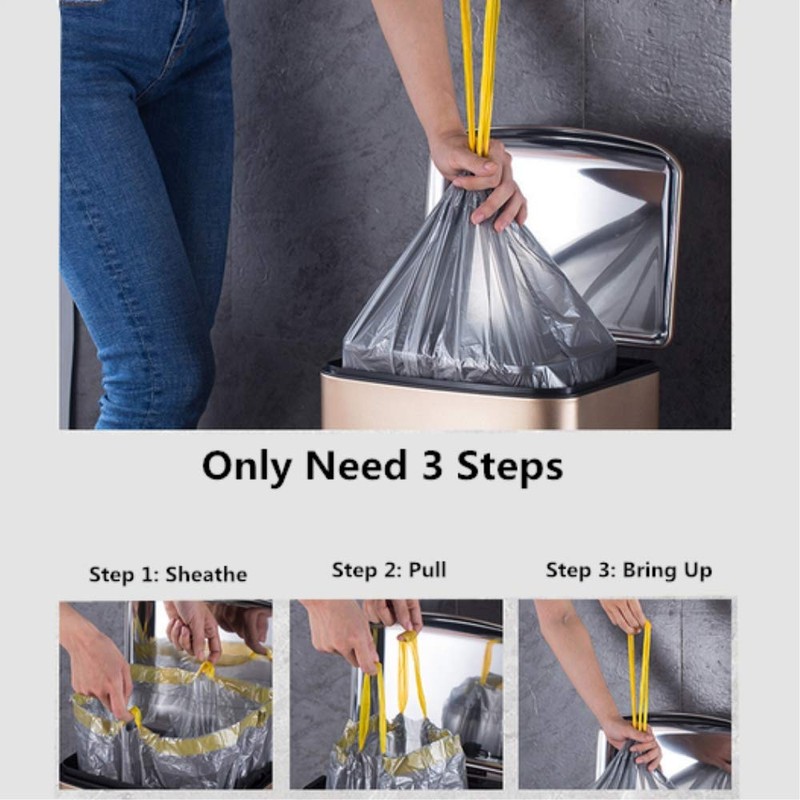 Only Need 3 Steps

Step 1: Sheathe

Step 2: Pull

Step 3: Bring Up