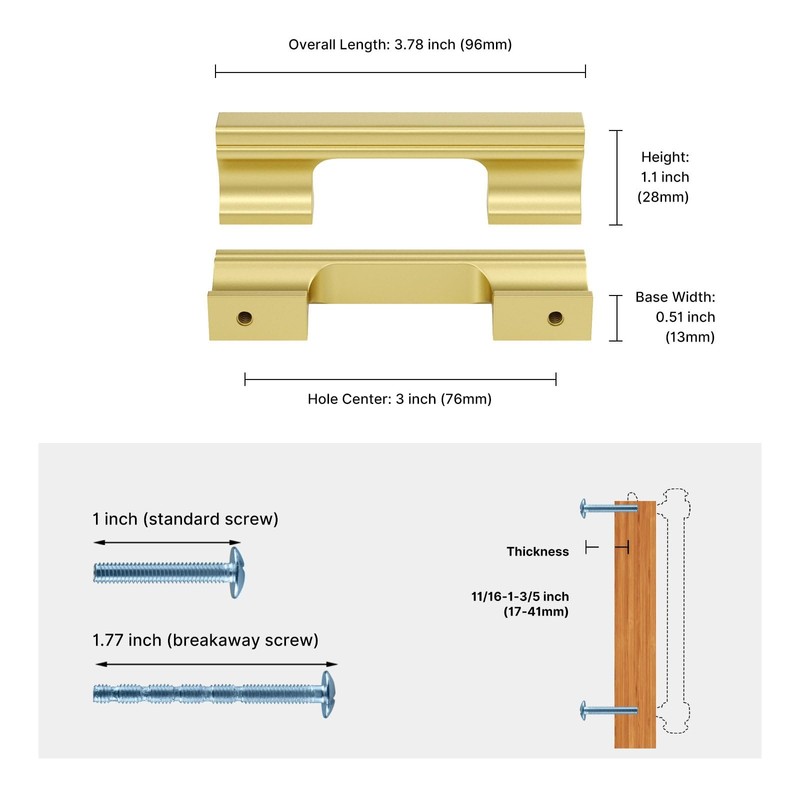 Overall Length: 3.78 inch (96mm)

Height:
1.1 inch
(28mm)

Base Width:
0.51 inch
(13mm)

Hole Center: 3 inch (76mm)

1 inch (standard screw)

1.77 inch (breakaway screw)

Thickness

11/16-1-3/5 inch
(17-41mm)