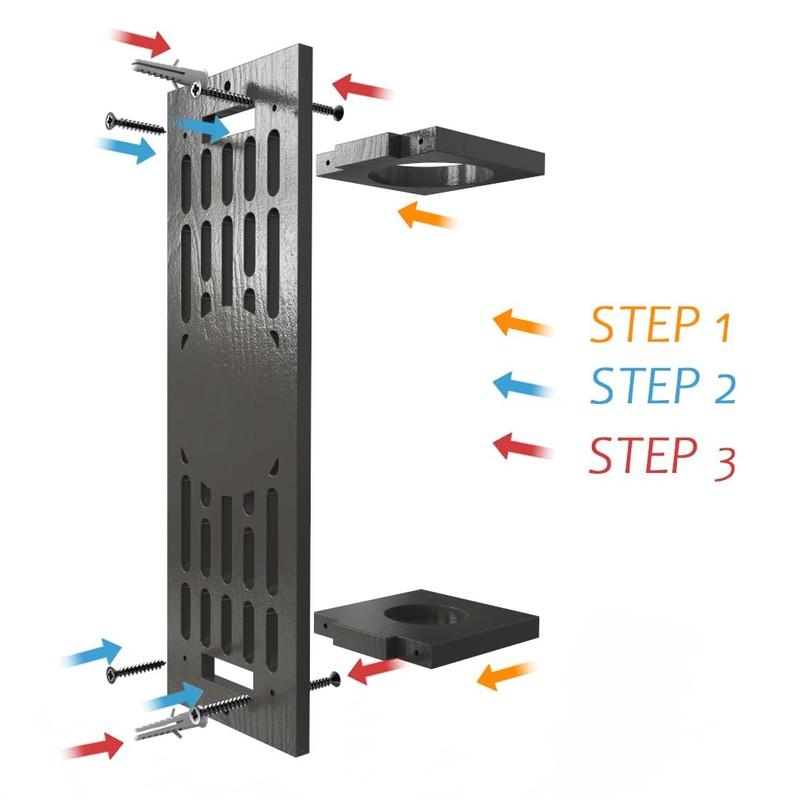 STEP 1
STEP 2
STEP 3