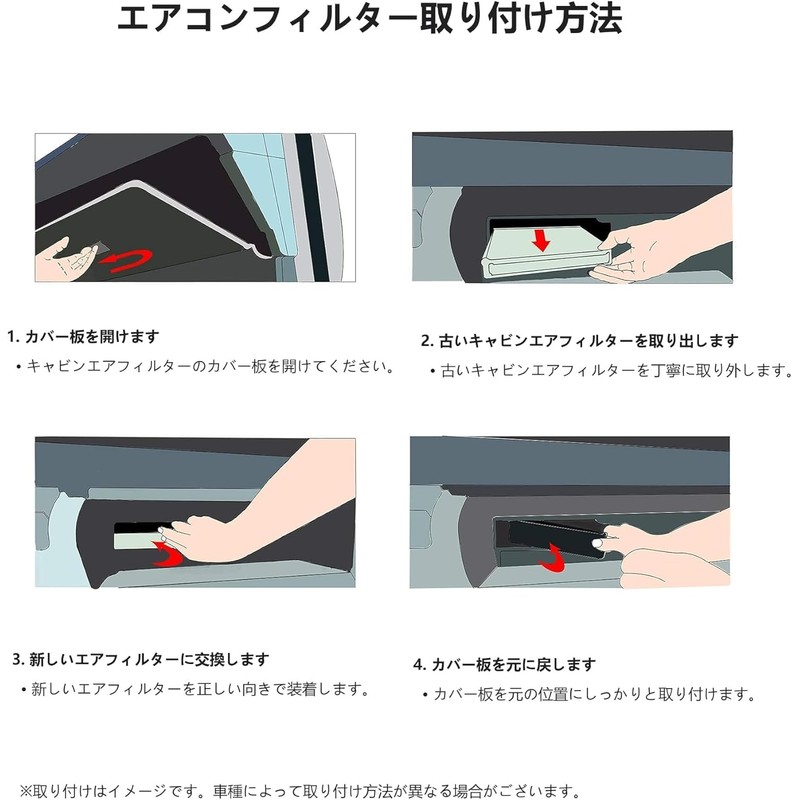 エアコンフィルター取り付け方法

1. カバー板を開けます
• キャビンエアフィルターのカバー板を開けてください。

2. 古いキャビンエアフィルターを取り出します
• 古いキャビンエアフィルターを丁寧に取り外します。

3. 新しいエアフィルターに交換します
• 新しいエアフィルターを正しい向きで装着します。

4. カバー板を元に戻します
• カバー板を元の位置にしっかりと取り付けます。

※取り付けはイメージです。車種によって取り付け方法が異なる場合がございます。