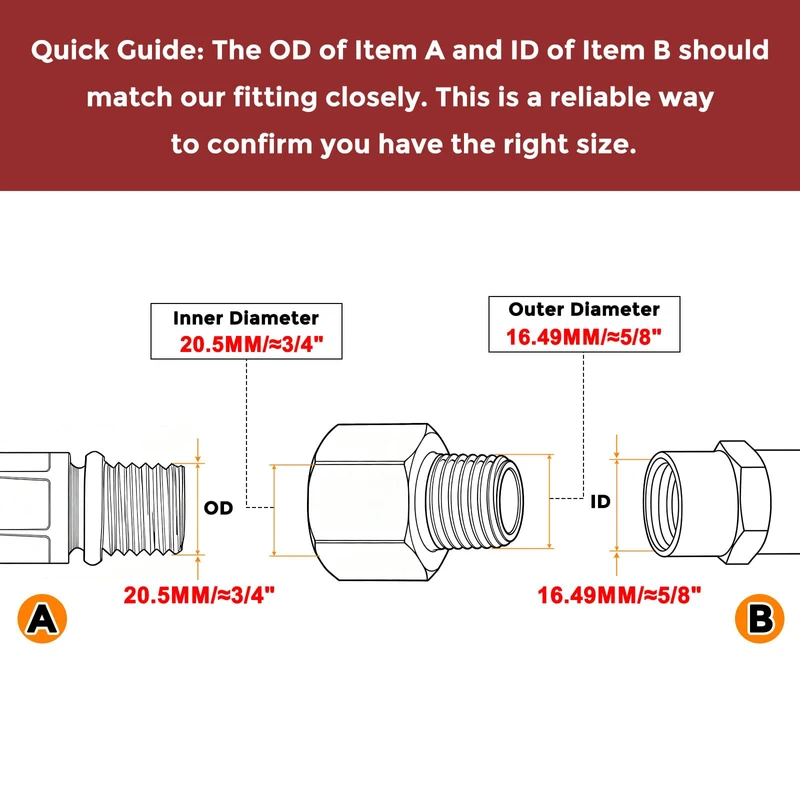 Quick Guide: The OD of Item A and ID of Item B should match our fitting closely. This is a reliable way to confirm you have the right size.

Inner Diameter
20.5MM/≈3/4"

Outer Diameter
16.49MM/≈5/8"

OD

ID

20.5MM/≈3/4"

16.49MM/≈5/8"

A

B