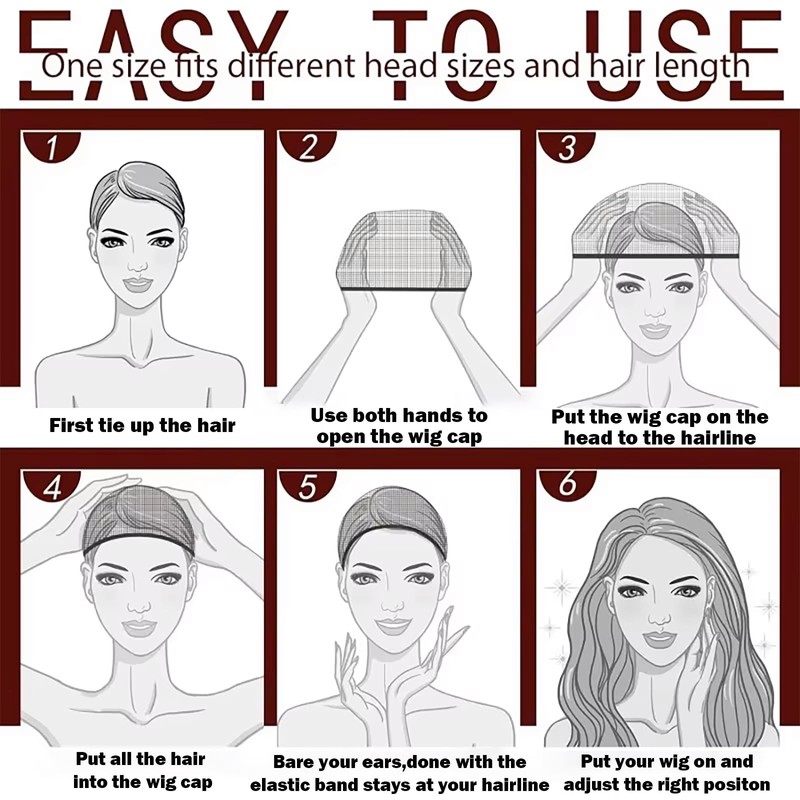 EASY TO USE
One size fits different head sizes and hair length

1
First tie up the hair

2
Use both hands to open the wig cap

3
Put the wig cap on the head to the hairline

4
Put all the hair into the wig cap

5
Bare your ears,done with the elastic band stays at your hairline

6
Put your wig on and adjust the right positon