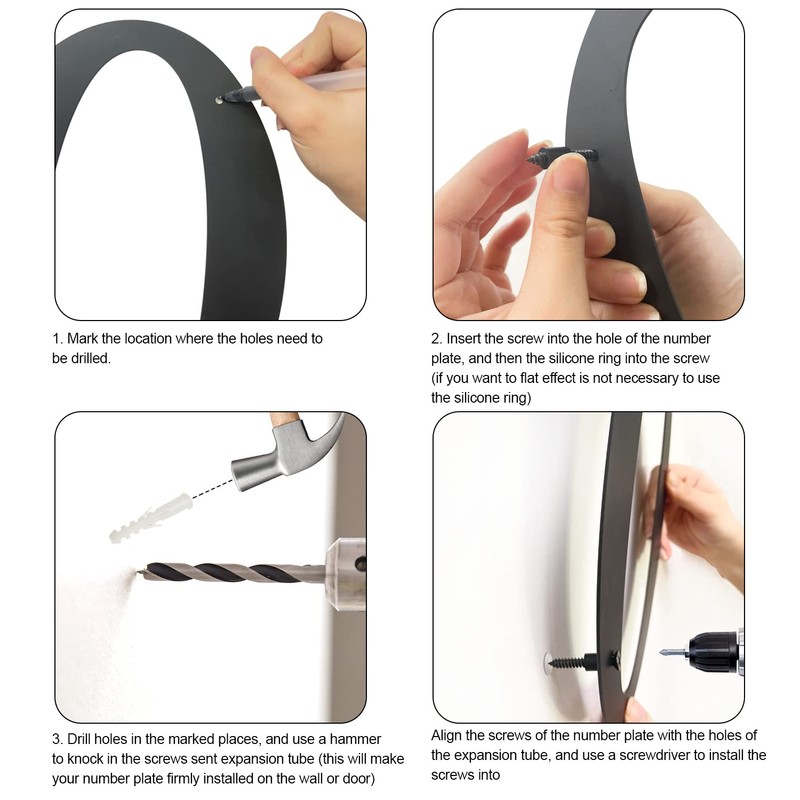 1. Mark the location where the holes need to be drilled.

2. Insert the screw into the hole of the number plate, and then the silicone ring into the screw (if you want to flat effect is not necessary to use the silicone ring)

3. Drill holes in the marked places, and use a hammer to knock in the screws sent expansion tube (this will make your number plate firmly installed on the wall or door)

Align the screws of the number plate with the holes of the expansion tube, and use a screwdriver to install the screws into