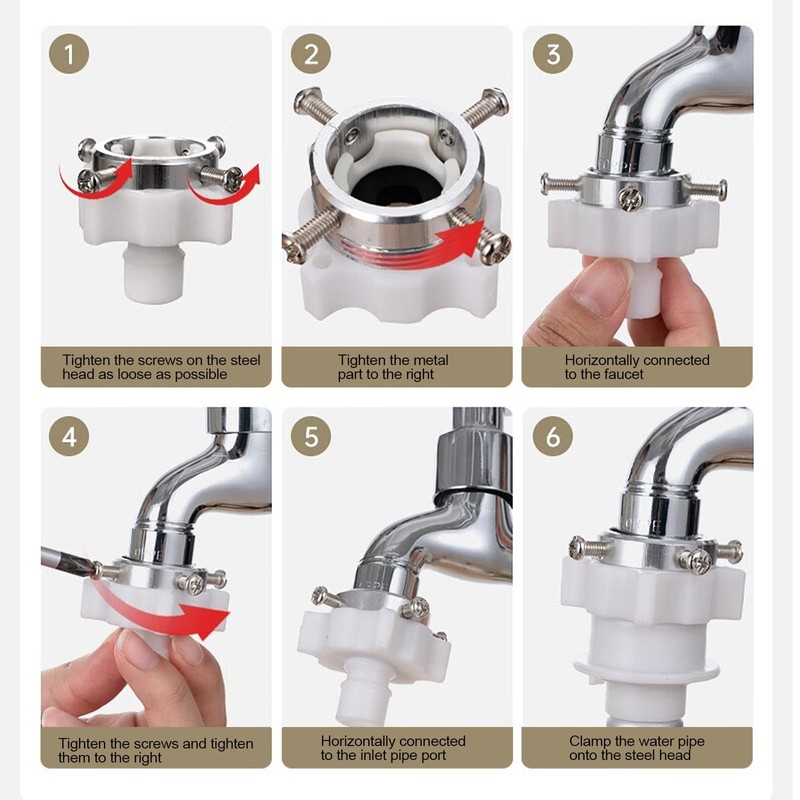 1

Tighten the screws on the steel head as loose as possible

2

Tighten the metal part to the right

3

Horizontally connected to the faucet

4

Tighten the screws and tighten them to the right

5

Horizontally connected to the inlet pipe port

6

Clamp the water pipe onto the steel head