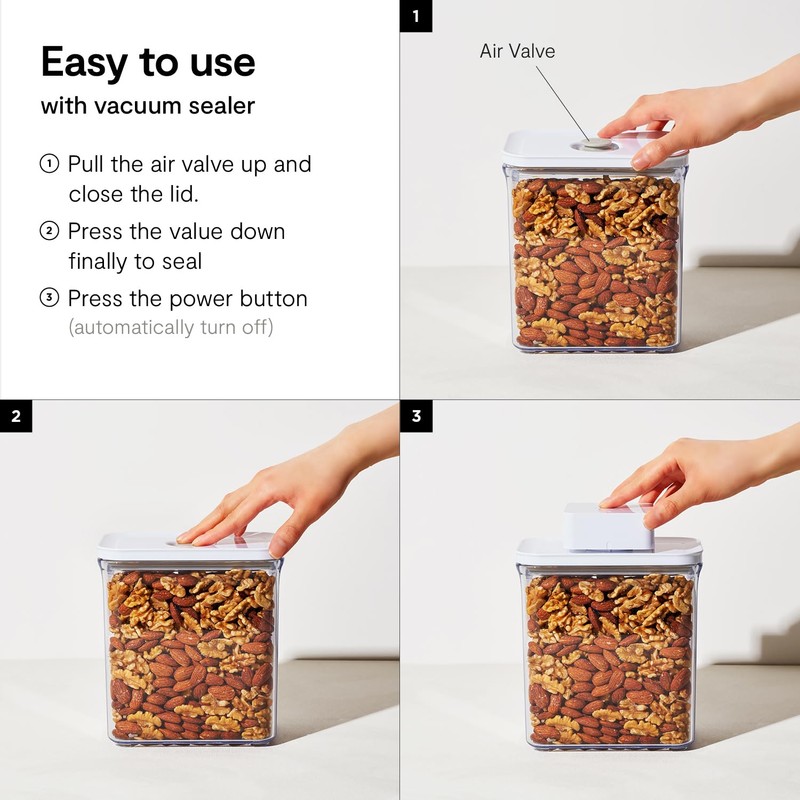 Easy to use
with vacuum sealer

① Pull the air valve up and close the lid.

② Press the value down finally to seal

③ Press the power button (automatically turn off)

1

Air Valve

2

3