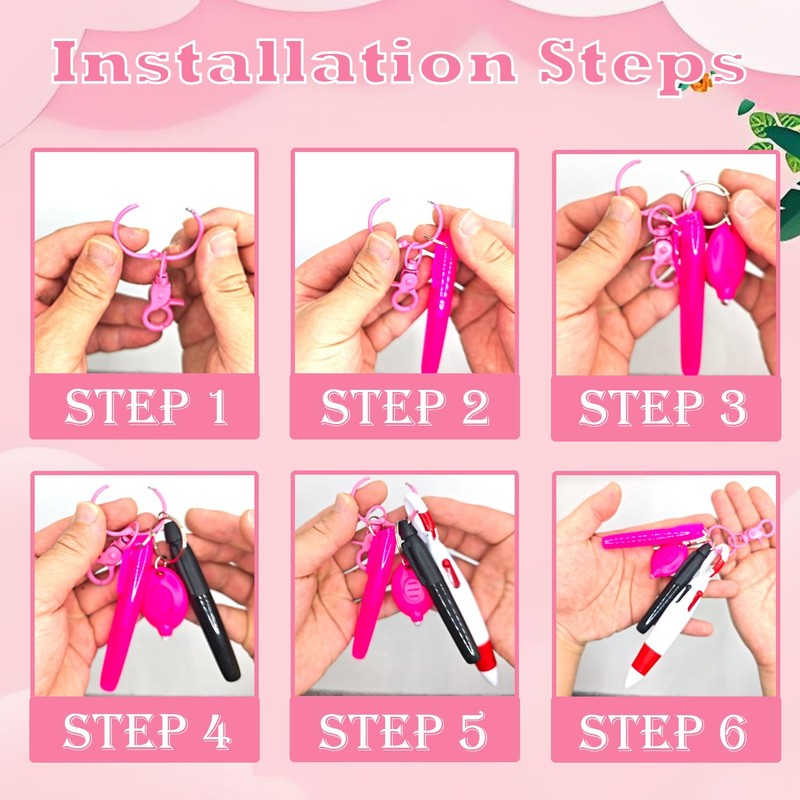 Installation Steps

STEP 1

STEP 2

STEP 3

STEP 4

STEP 5

STEP 6