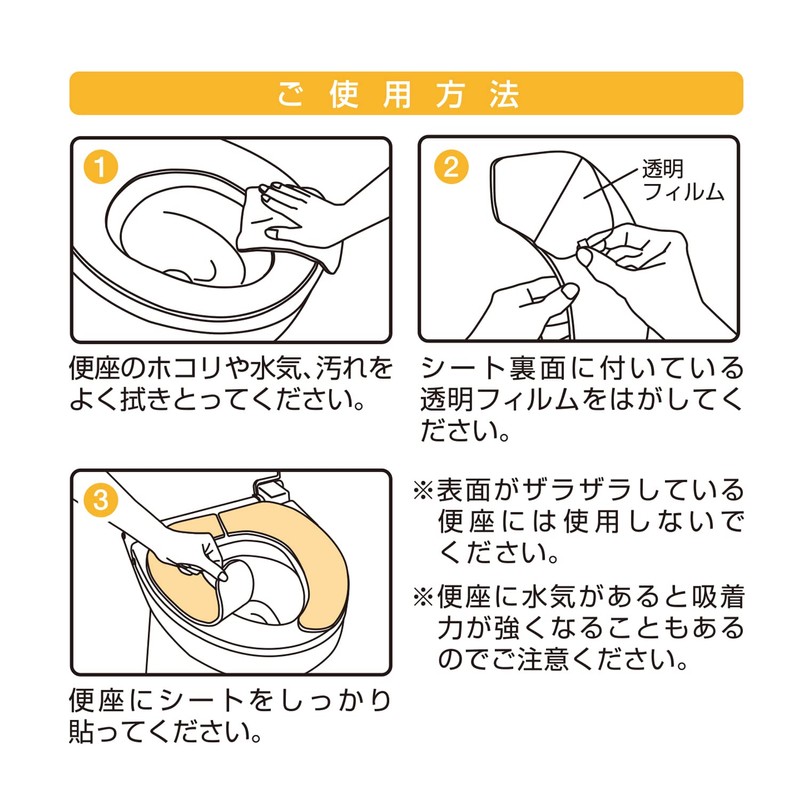 ご使用方法

1

便座のホコリや水気、汚れをよく拭きとってください。

2

透明フィルム

シート裏面に付いている透明フィルムをはがしてください。

3

便座にシートをしっかり貼ってください。

※表面がザラザラしている便座には使用しないでください。

※便座に水気があると吸着力が強くなることもあるのでご注意ください。