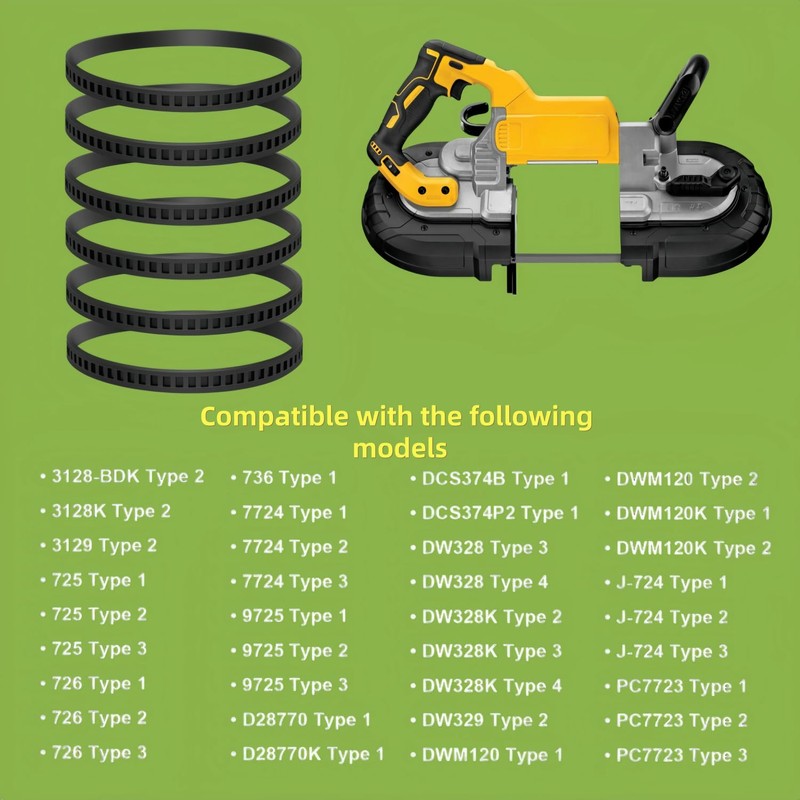 Compatible with the following models

• 3128-BDK Type 2
• 3128K Type 2
• 3129 Type 2
• 725 Type 1
• 725 Type 2
• 725 Type 3
• 726 Type 1
• 726 Type 2
• 726 Type 3

• 736 Type 1
• 7724 Type 1
• 7724 Type 2
• 7724 Type 3
• 9725 Type 1
• 9725 Type 2
• 9725 Type 3
• D28770 Type 1
• D28770K Type 1

• DCS374B Type 1
• DCS374P2 Type 1
• DW328 Type 3
• DW328 Type 4
• DW328K Type 2
• DW328K Type 3
• DW328K Type 4
• DW329 Type 2
• DWM120 Type 1

• DWM120 Type 2
• DWM120K Type 1
• DWM120K Type 2
• J-724 Type 1
• J-724 Type 2
• J-724 Type 3
• PC7723 Type 1
• PC7723 Type 2
• PC7723 Type 3