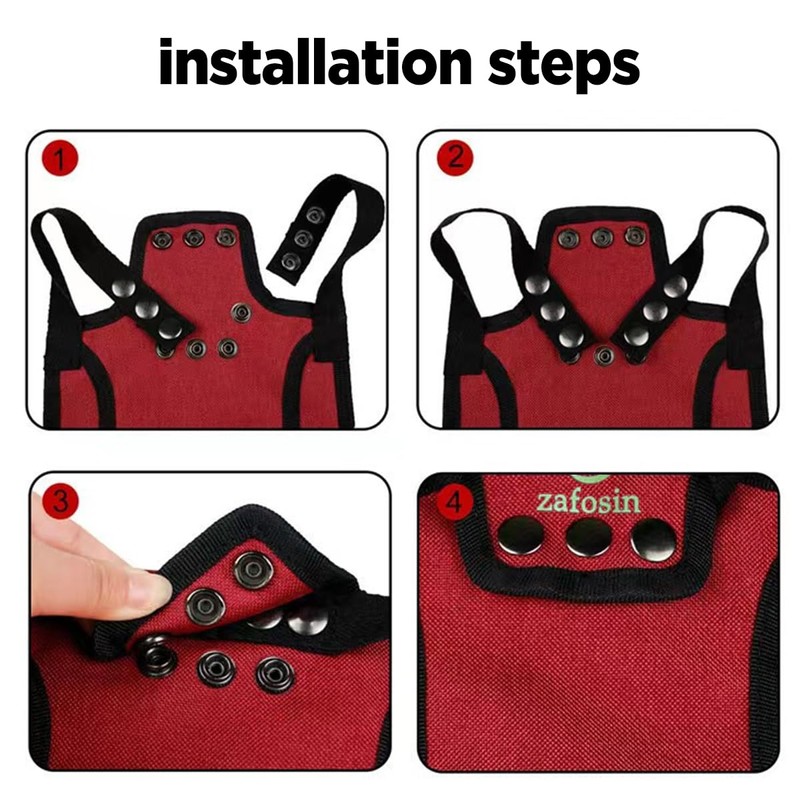 installation steps

1

2

3

4

zafosin