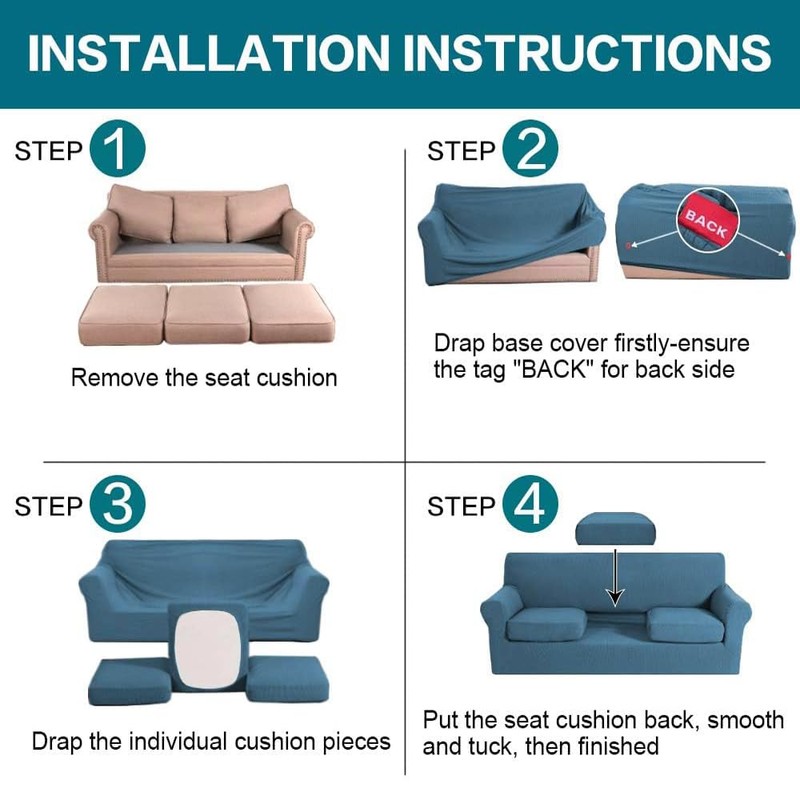 INSTALLATION INSTRUCTIONS

STEP 1

Remove the seat cushion

STEP 2

BACK

Drap base cover firstly-ensure the tag "BACK" for back side

STEP 3

Drap the individual cushion pieces

STEP 4

Put the seat cushion back, smooth and tuck, then finished