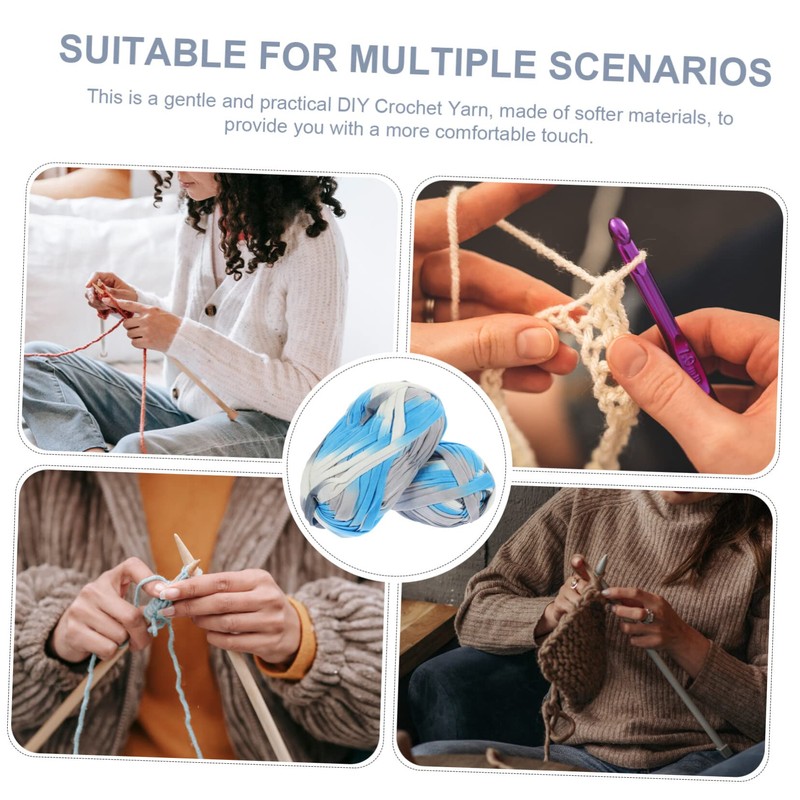 SUITABLE FOR MULTIPLE SCENARIOS

This is a gentle and practical DIY Crochet Yarn, made of softer materials, to provide you with a more comfortable touch.