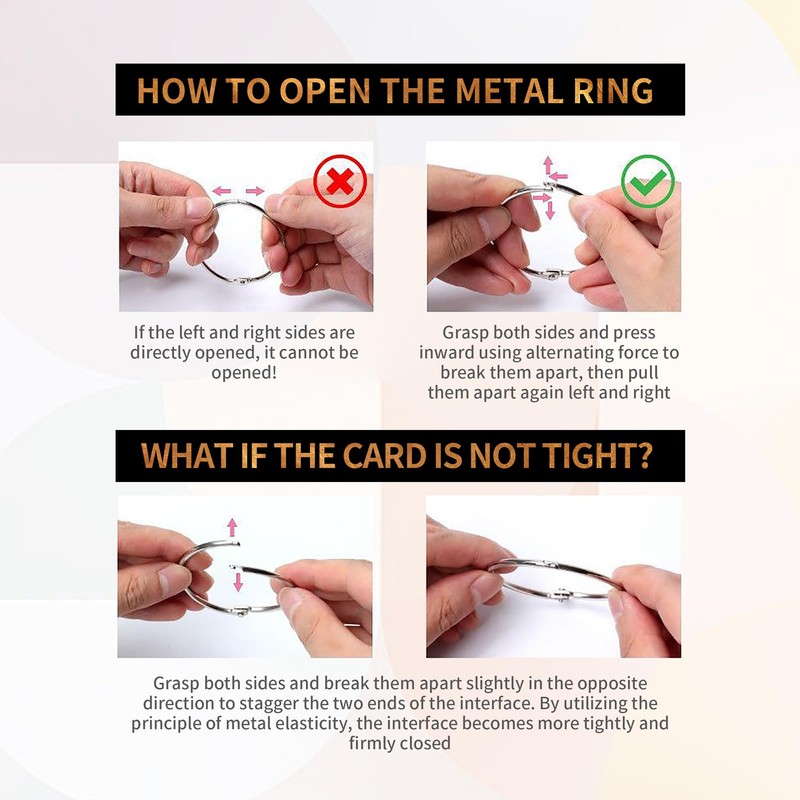 HOW TO OPEN THE METAL RING

If the left and right sides are directly opened, it cannot be opened!

Grasp both sides and press inward using alternating force to break them apart, then pull them apart again left and right

WHAT IF THE CARD IS NOT TIGHT?

Grasp both sides and break them apart slightly in the opposite direction to stagger the two ends of the interface. By utilizing the principle of metal elasticity, the interface becomes more tightly and firmly closed