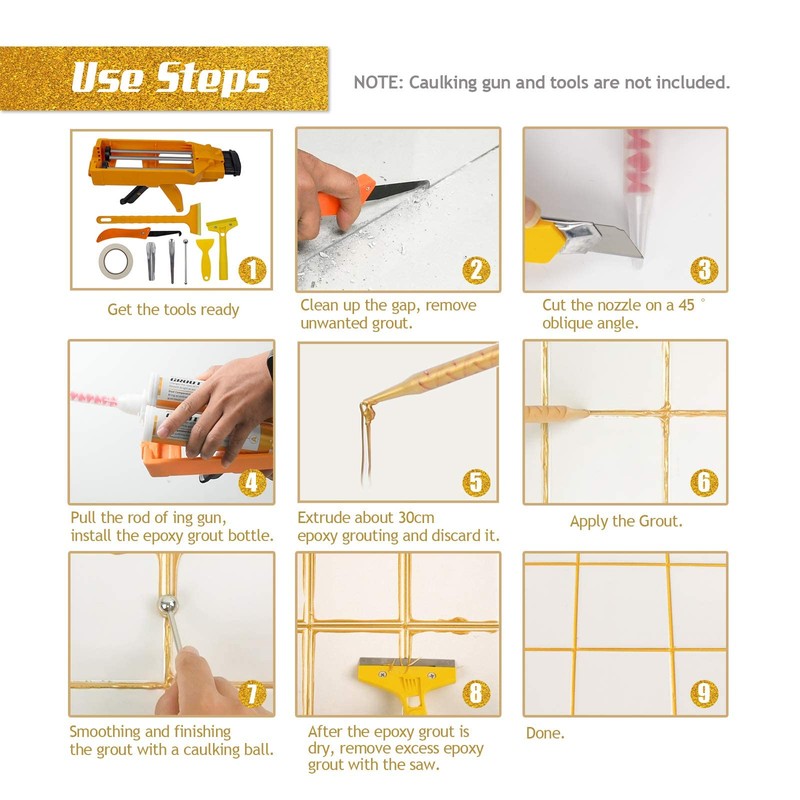 Use Steps

NOTE: Caulking gun and tools are not included.

1
Get the tools ready

2
Clean up the gap, remove unwanted grout.

3
Cut the nozzle on a 45 ° oblique angle.

4
Pull the rod of ing gun, install the epoxy grout bottle.

5
Extrude about 30cm epoxy grouting and discard it.

6
Apply the Grout.

7
Smoothing and finishing the grout with a caulking ball.

8
After the epoxy grout is dry, remove excess epoxy grout with the saw.

9
Done.