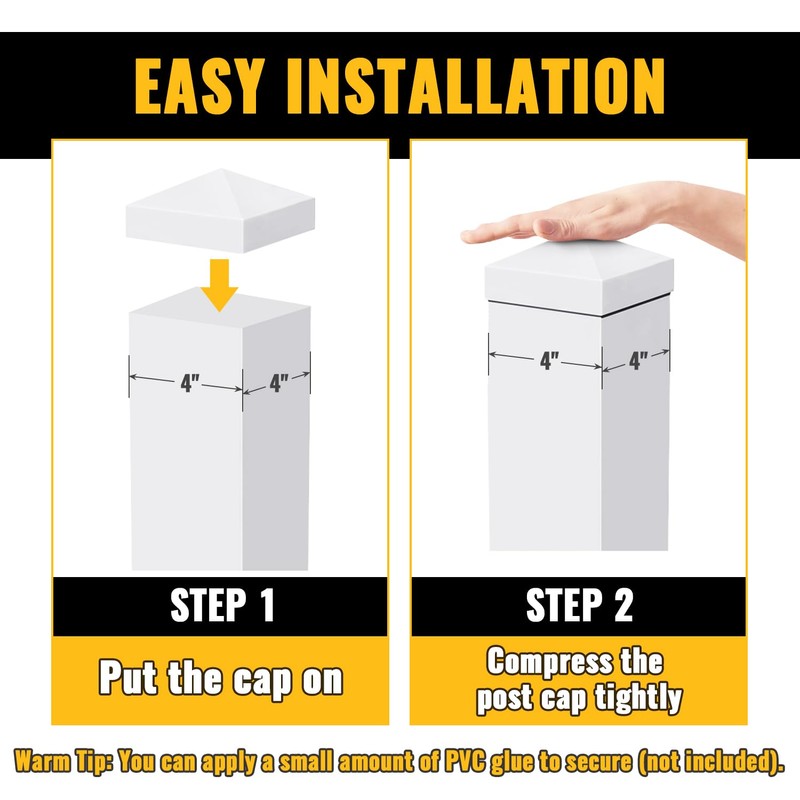 EASY INSTALLATION

4"
4"

STEP 1

Put the cap on

4"
4"

STEP 2

Compress the post cap tightly

Warm Tip: You can apply a small amount of PVC glue to secure (not included).