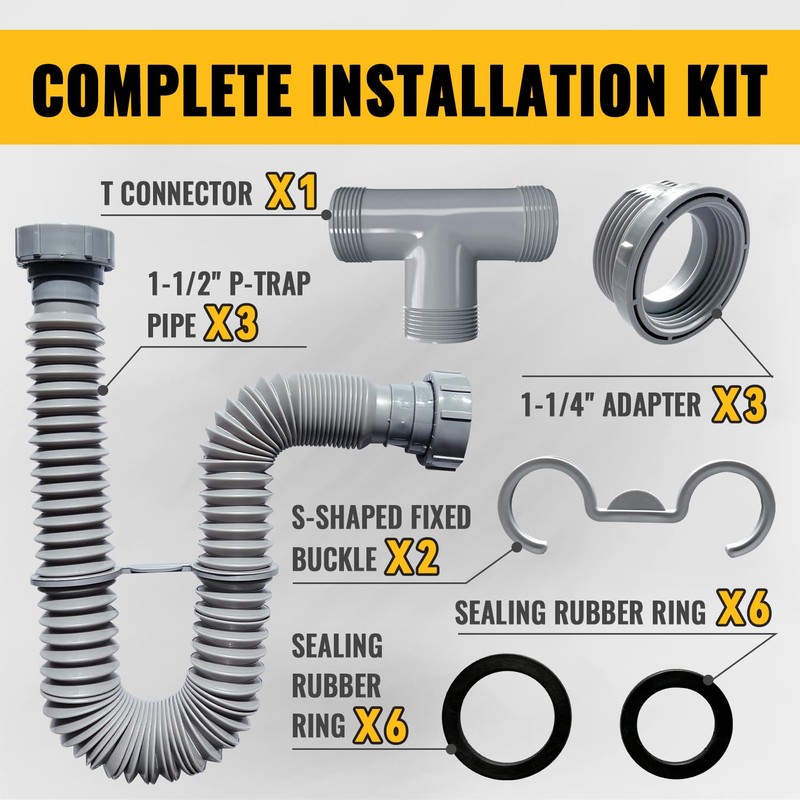 COMPLETE INSTALLATION KIT

T CONNECTOR X1

1-1/2" P-TRAP PIPE X3

1-1/4" ADAPTER X3

S-SHAPED FIXED BUCKLE X2

SEALING RUBBER RING X6

SEALING RUBBER RING X6