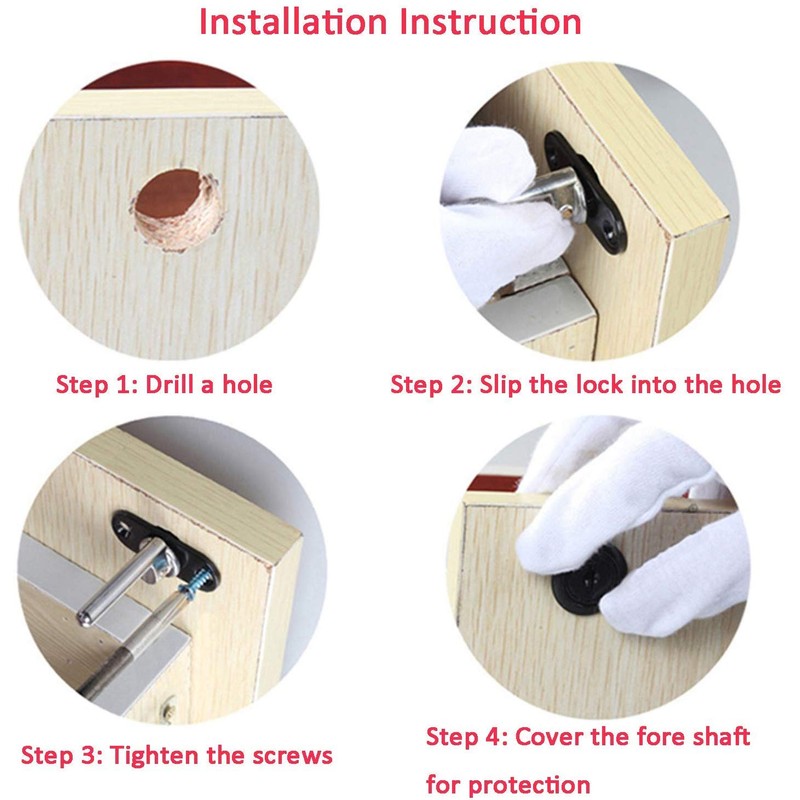 Installation Instruction

Step 1: Drill a hole

Step 2: Slip the lock into the hole

Step 3: Tighten the screws

Step 4: Cover the fore shaft for protection