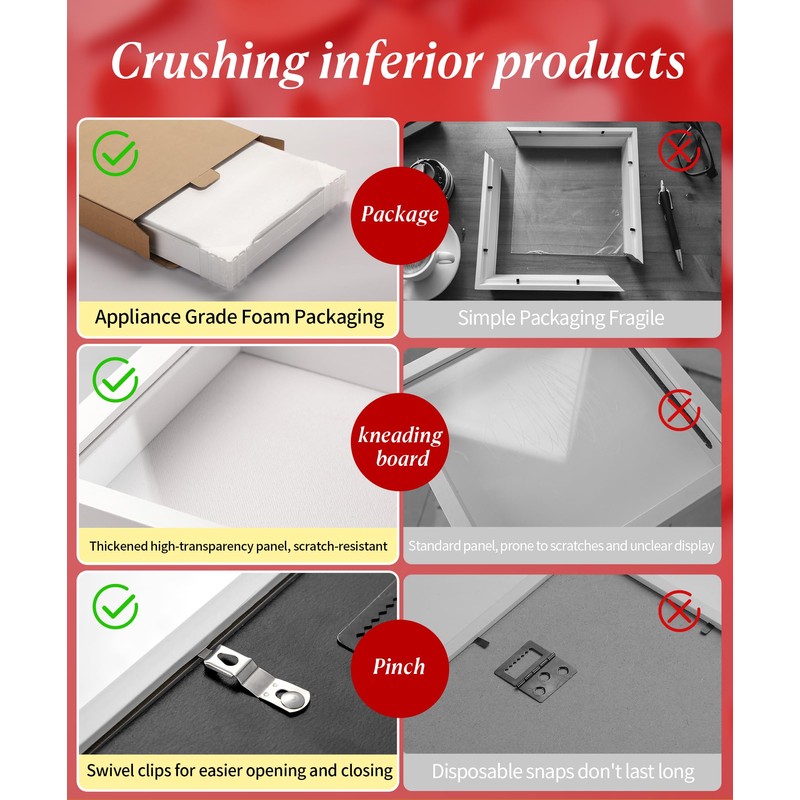 Crushing inferior products

Package

Appliance Grade Foam Packaging

Simple Packaging Fragile

kneading board

Thickened high-transparency panel, scratch-resistant

Standard panel, prone to scratches and unclear display

Pinch

Swivel clips for easier opening and closing

Disposable snaps don't last long