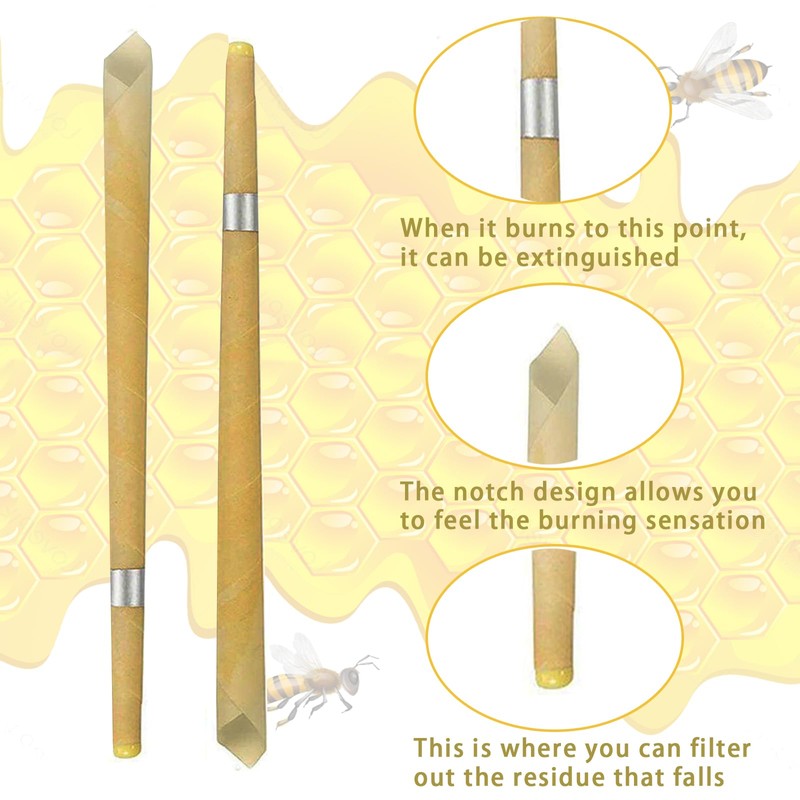 When it burns to this point, it can be extinguished

The notch design allows you to feel the burning sensation

This is where you can filter out the residue that falls