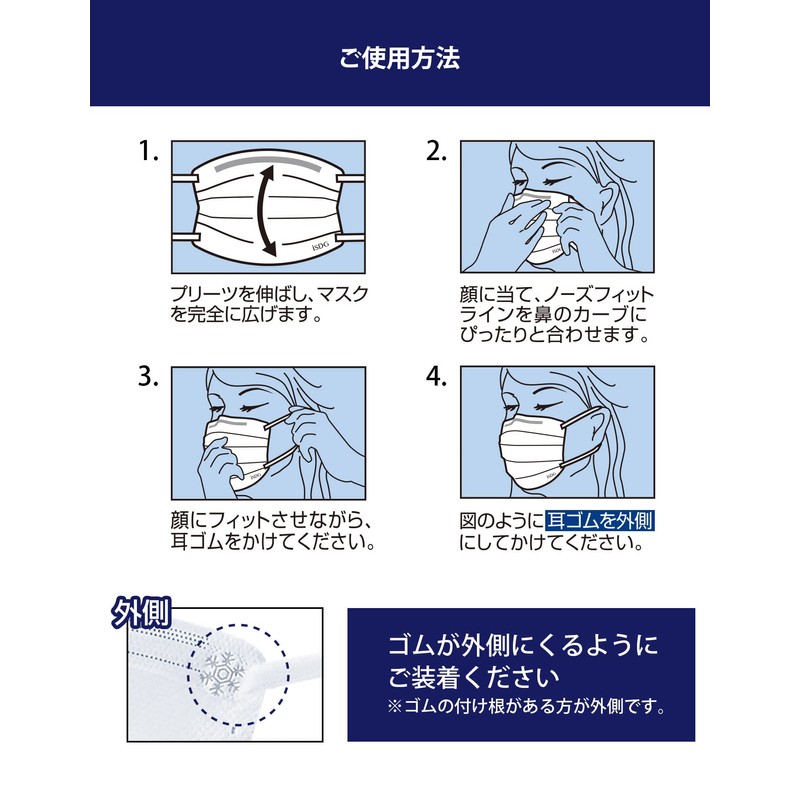 ご使用方法

1.

iSDG

プリーツを伸ばし、マスクを完全に広げます。

2.

iSDG

顔に当て、ノーズフィットラインを鼻のカーブにぴったりと合わせます。

3.

iSDG

顔にフィットさせながら、耳ゴムをかけてください。

4.

iSDG

図のように耳ゴムを外側にしてかけてください。

外側

ゴムが外側にくるようにご装着ください
※ゴムの付け根がある方が外側です。