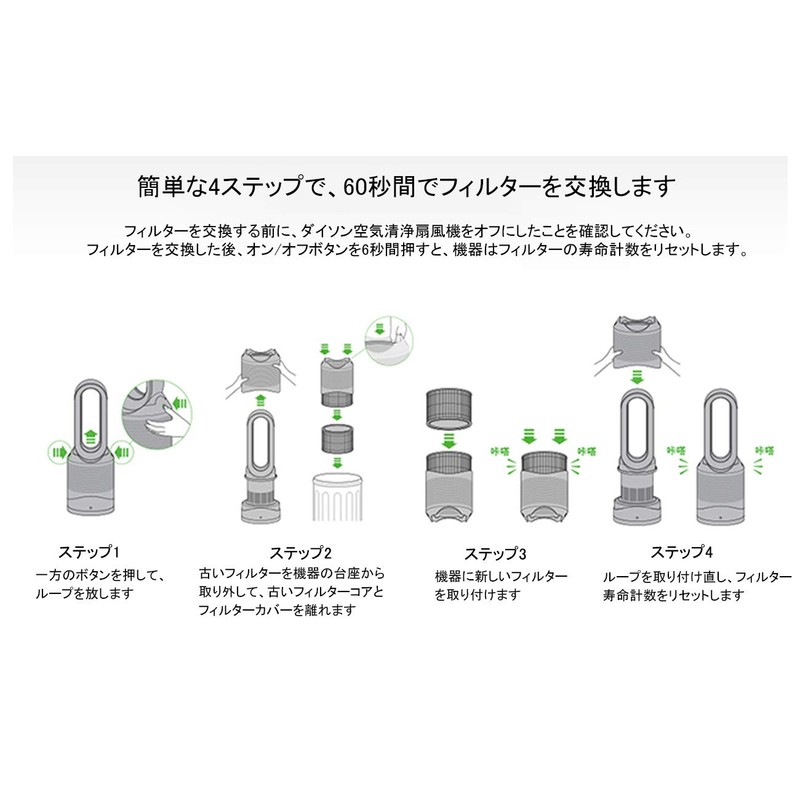 簡単な4ステップで、60秒間でフィルターを交換します

フィルターを交換する前に、ダイソン空気清浄扇風機をオフにしたことを確認してください。
フィルターを交換した後、オン/オフボタンを6秒間押すと、機器はフィルターの寿命計数をリセットします。

咔嗒 咔嗒 咔嗒 咔嗒

ステップ1
一方のボタンを押して、ループを放します

ステップ2
古いフィルターを機器の台座から取り外して、古いフィルターコアとフィルターカバーを離れます

ステップ3
機器に新しいフィルターを取り付けます

ステップ4
ループを取り付け直し、フィルター寿命計数をリセットします