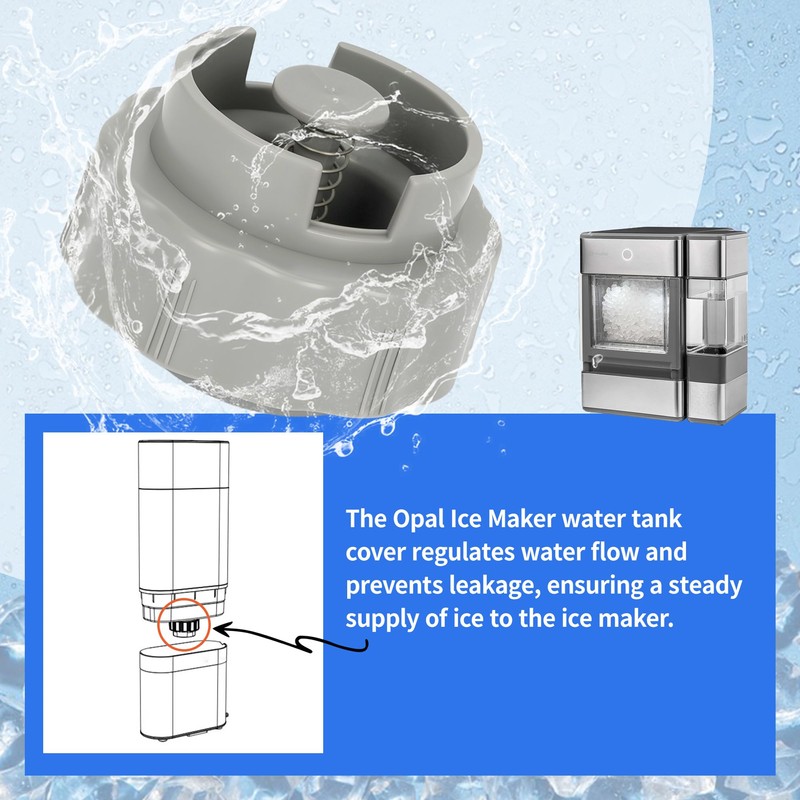 The Opal Ice Maker water tank cover regulates water flow and prevents leakage, ensuring a steady supply of ice to the ice maker.