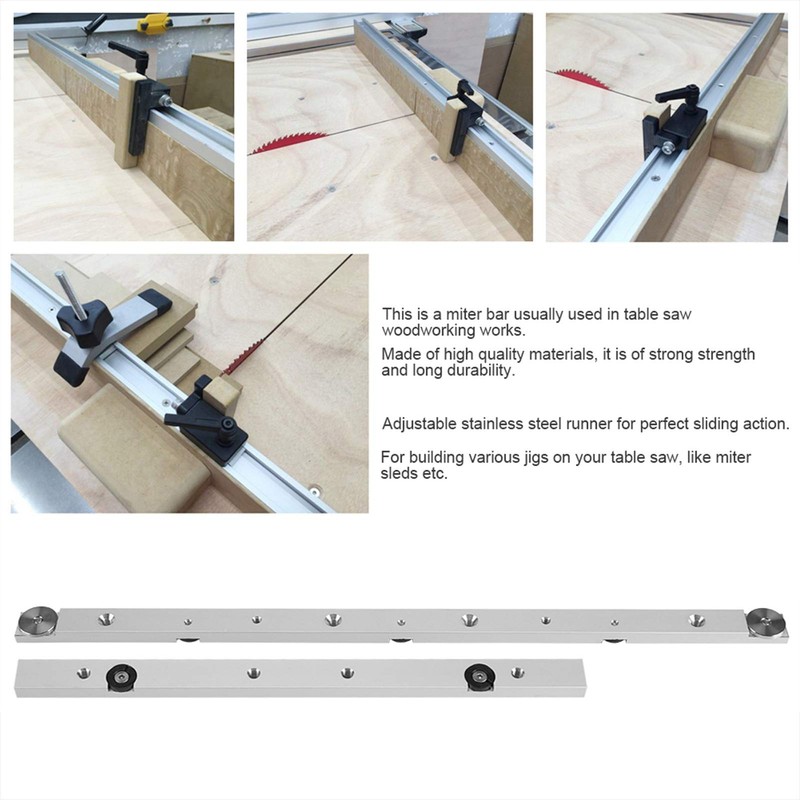 This is a miter bar usually used in table saw woodworking works.

Made of high quality materials, it is of strong strength and long durability.

Adjustable stainless steel runner for perfect sliding action.

For building various jigs on your table saw, like miter sleds etc.