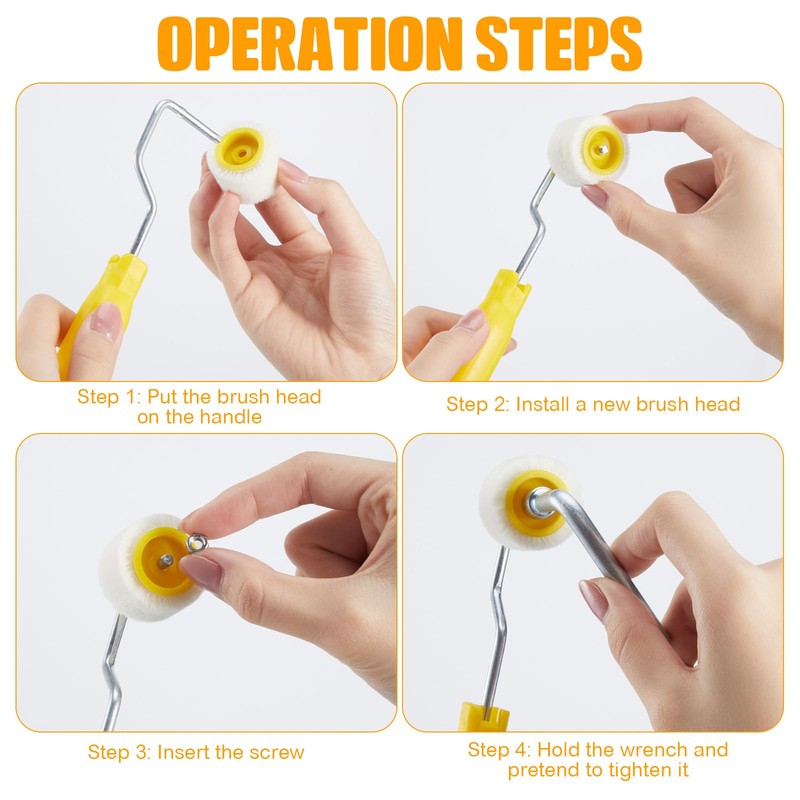 OPERATION STEPS

Step 1: Put the brush head on the handle

Step 2: Install a new brush head

Step 3: Insert the screw

Step 4: Hold the wrench and pretend to tighten it