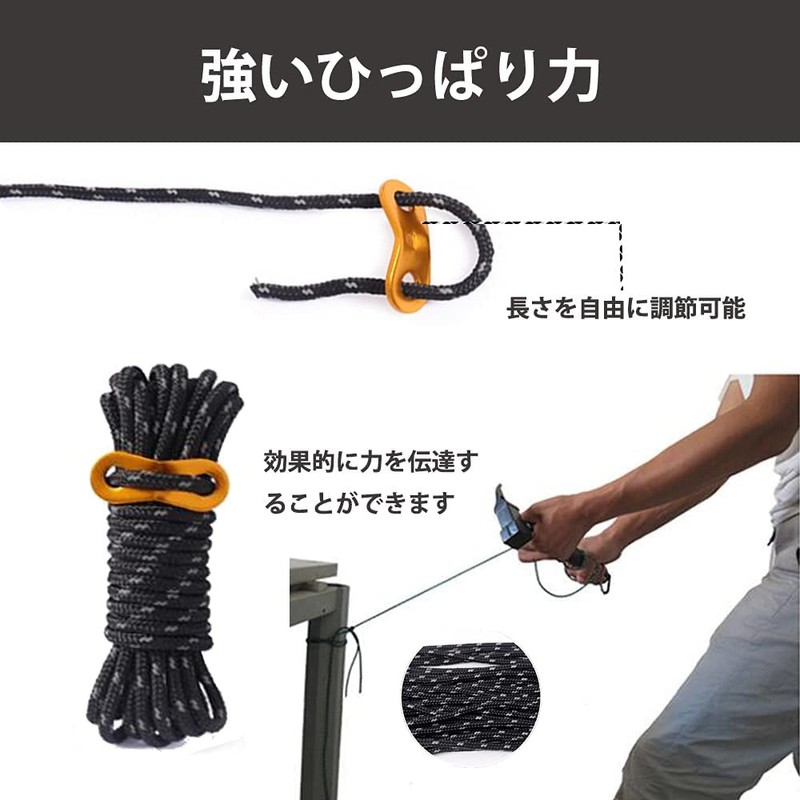 強いひっぱり力

長さを自由に調節可能

効果的に力を伝達することができます