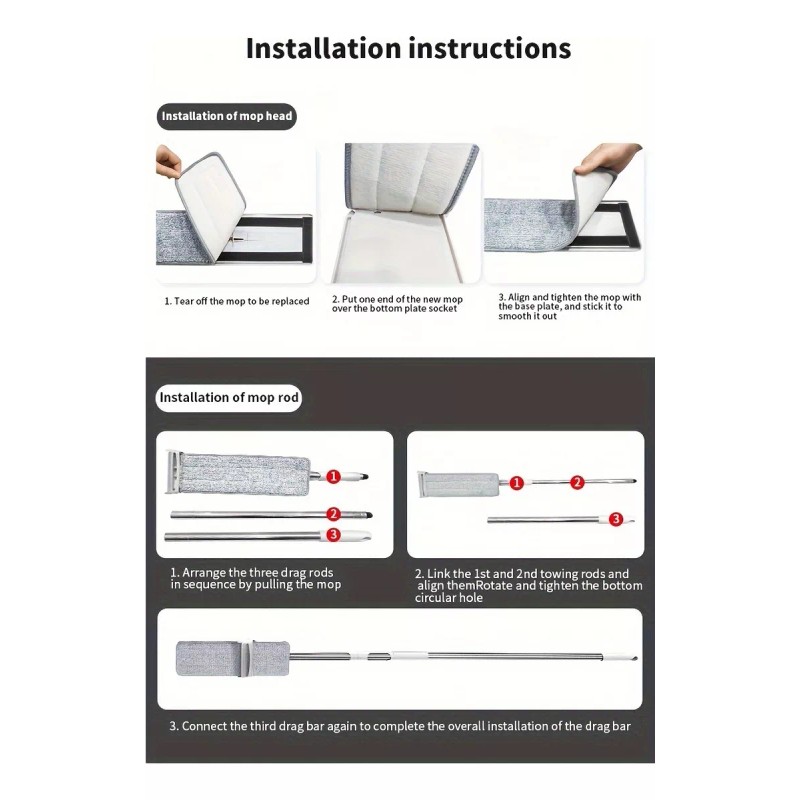 Installation instructions

Installation of mop head

1. Tear off the mop to be replaced

2. Put one end of the new mop over the bottom plate socket

3. Align and tighten the mop with the base plate, and stick it to smooth it out

Installation of mop rod

1

2

3

1. Arrange the three drag rods in sequence by pulling the mop

1

2

3

2. Link the 1st and 2nd towing rods and align themRotate and tighten the bottom circular hole

3. Connect the third drag bar again to complete the overall installation of the drag bar