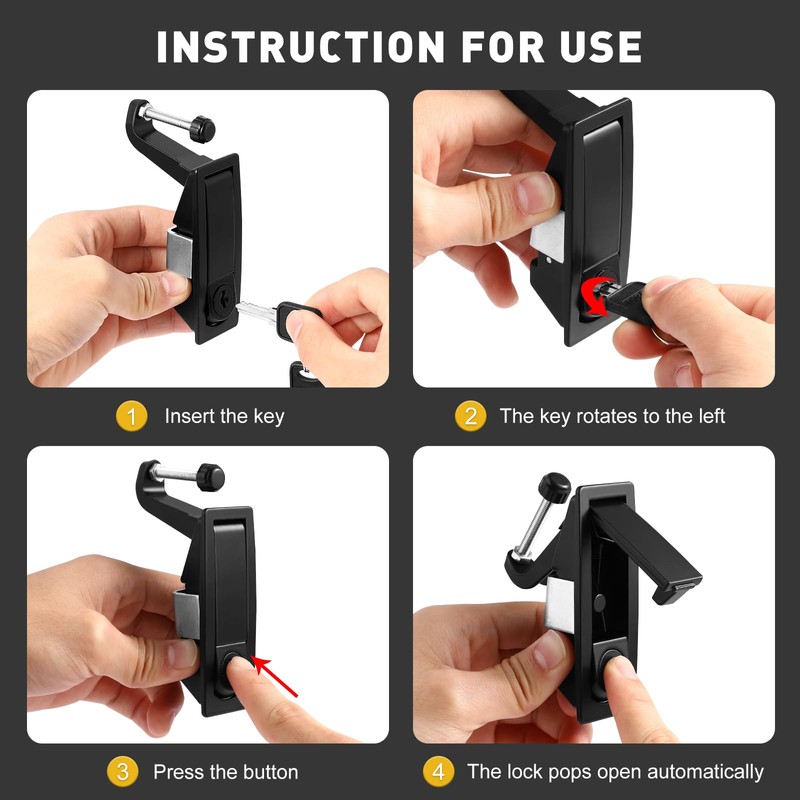 INSTRUCTION FOR USE

1 Insert the key

2 The key rotates to the left

3 Press the button

4 The lock pops open automatically