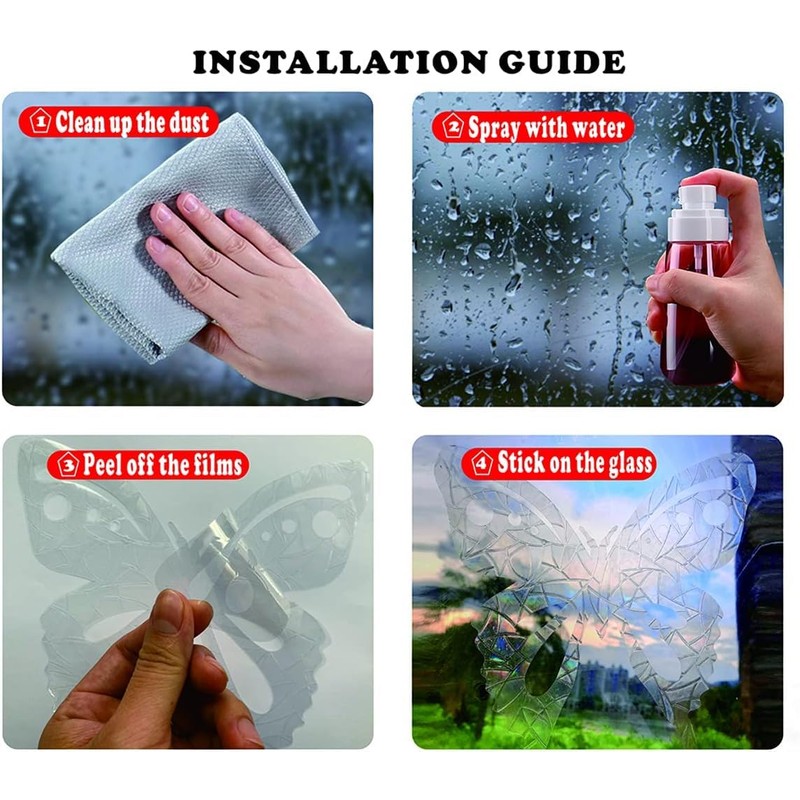 INSTALLATION GUIDE

1 Clean up the dust

2 Spray with water

3 Peel off the films

4 Stick on the glass