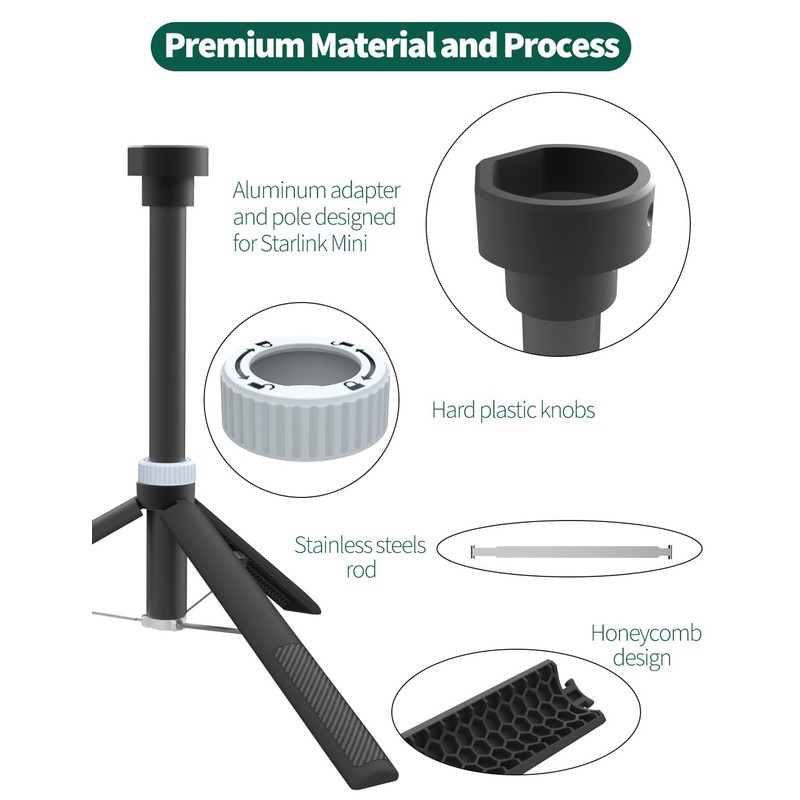 Premium Material and Process

Aluminum adapter and pole designed for Starlink Mini

Hard plastic knobs

Stainless steels rod

Honeycomb design