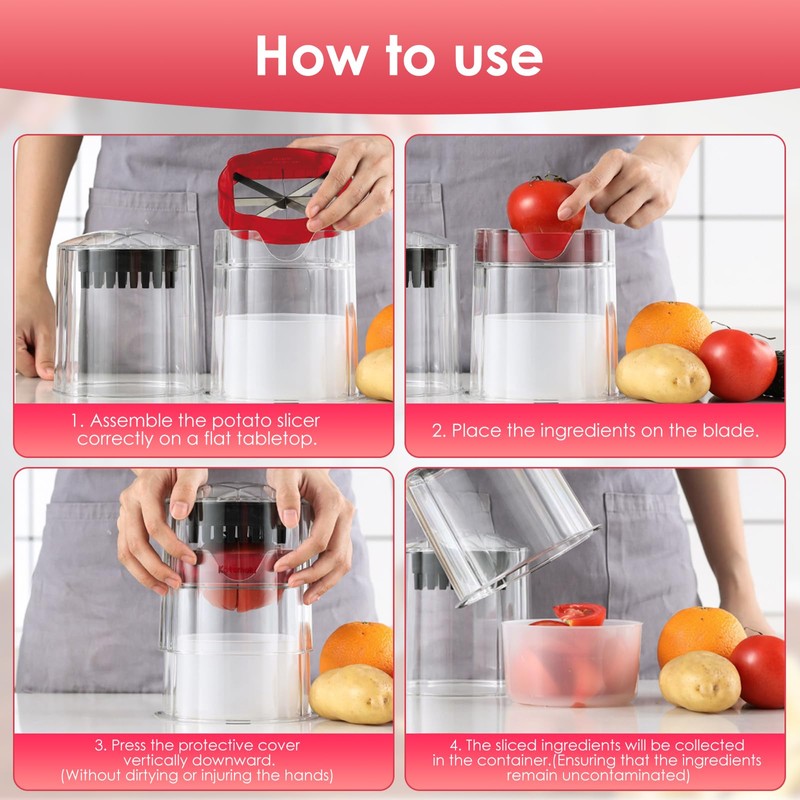 How to use

1. Assemble the potato slicer correctly on a flat tabletop.

2. Place the ingredients on the blade.

3. Press the protective cover vertically downward. (Without dirtying or injuring the hands)

4. The sliced ingredients will be collected in the container.(Ensuring that the ingredients remain uncontaminated)