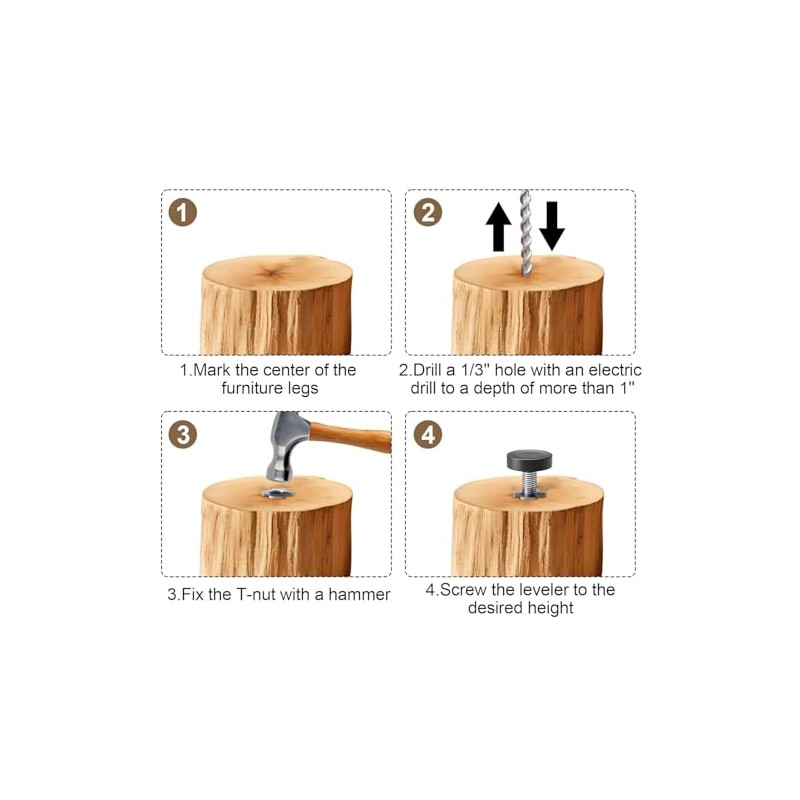 1

1.Mark the center of the furniture legs

2

2.Drill a 1/3" hole with an electric drill to a depth of more than 1"

3

3.Fix the T-nut with a hammer

4

4.Screw the leveler to the desired height