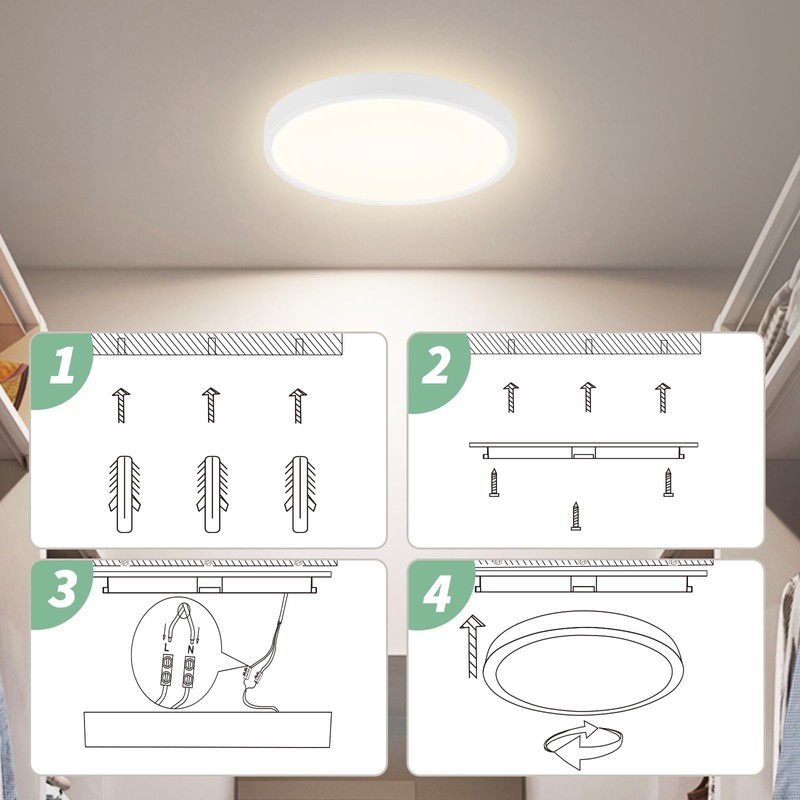 1

2

3

L N

4