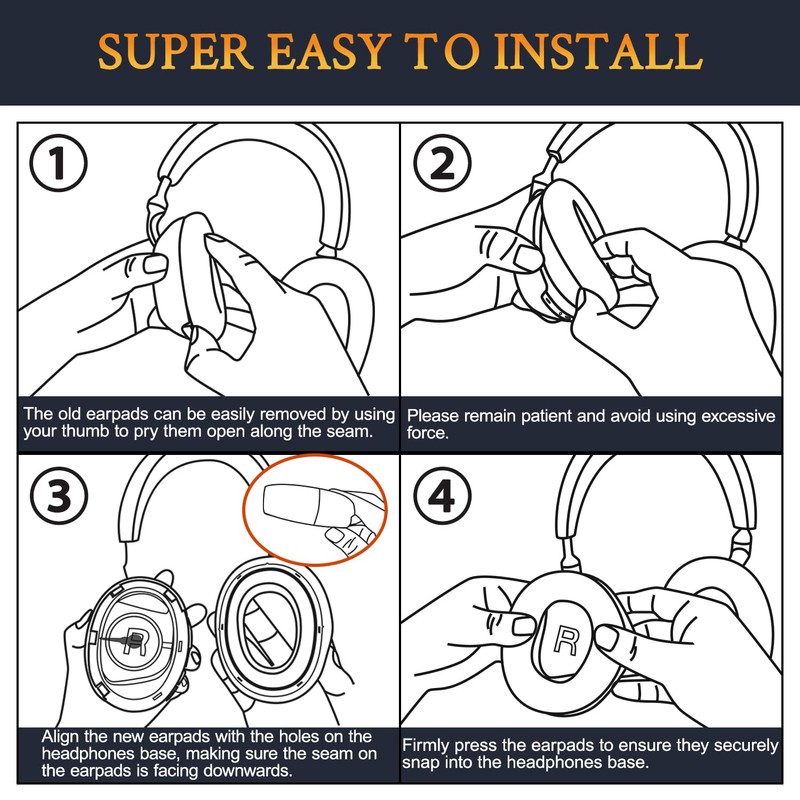 SUPER EASY TO INSTALL

1

The old earpads can be easily removed by using your thumb to pry them open along the seam.

2

Please remain patient and avoid using excessive force.

3

R

Align the new earpads with the holes on the headphones base, making sure the seam on the earpads is facing downwards.

4

R

Firmly press the earpads to ensure they securely snap into the headphones base.