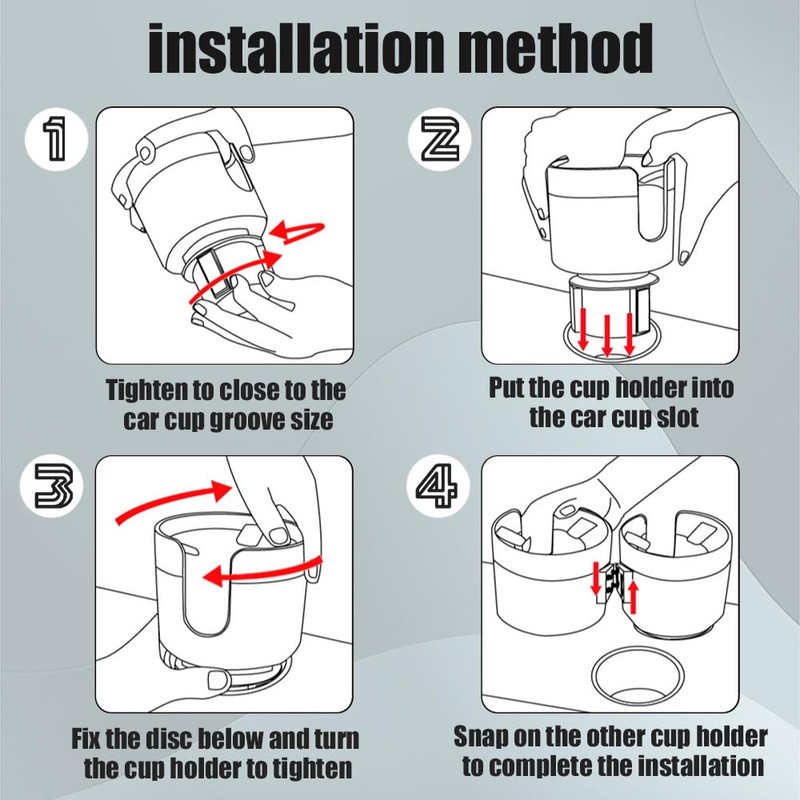 installation method

1

Tighten to close to the car cup groove size

2

Put the cup holder into the car cup slot

3

Fix the disc below and turn the cup holder to tighten

4

Snap on the other cup holder to complete the installation