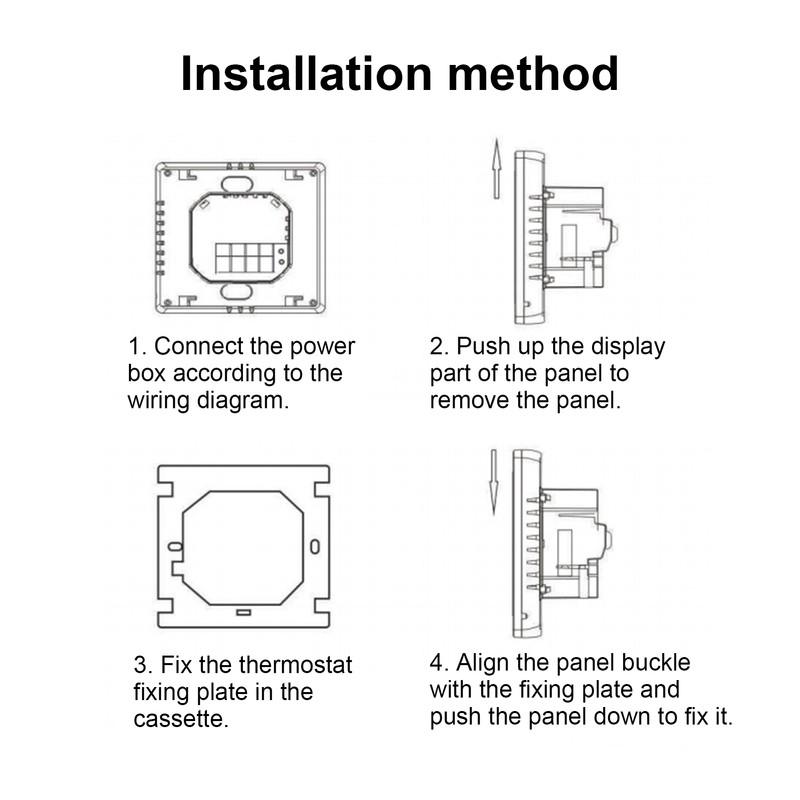 Installation method

1. Connect the power box according to the wiring diagram.

2. Push up the display part of the panel to remove the panel.

3. Fix the thermostat fixing plate in the cassette.

4. Align the panel buckle with the fixing plate and push the panel down to fix it.