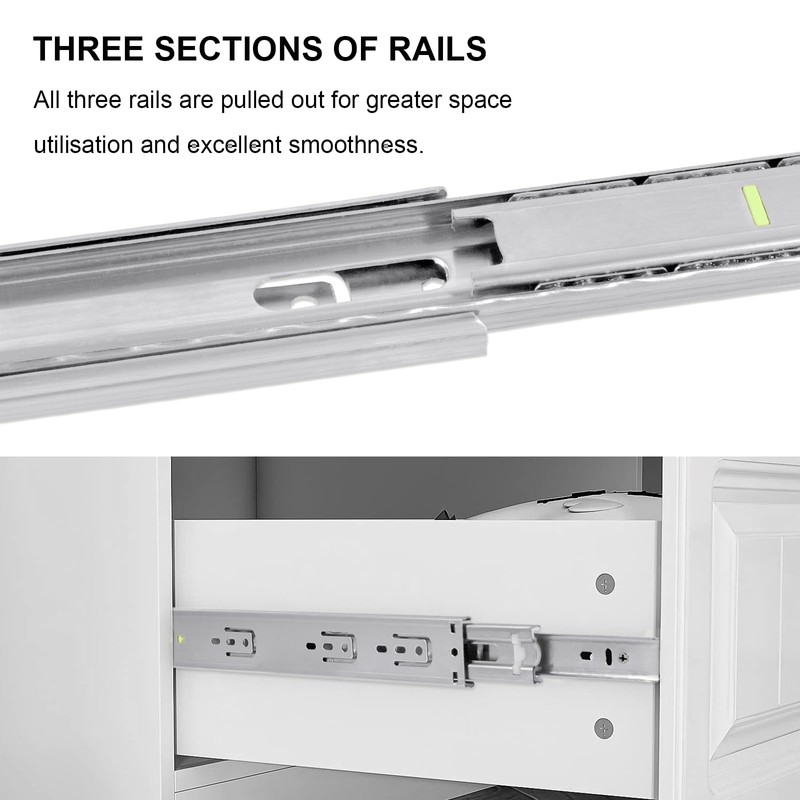 THREE SECTIONS OF RAILS

All three rails are pulled out for greater space utilisation and excellent smoothness.