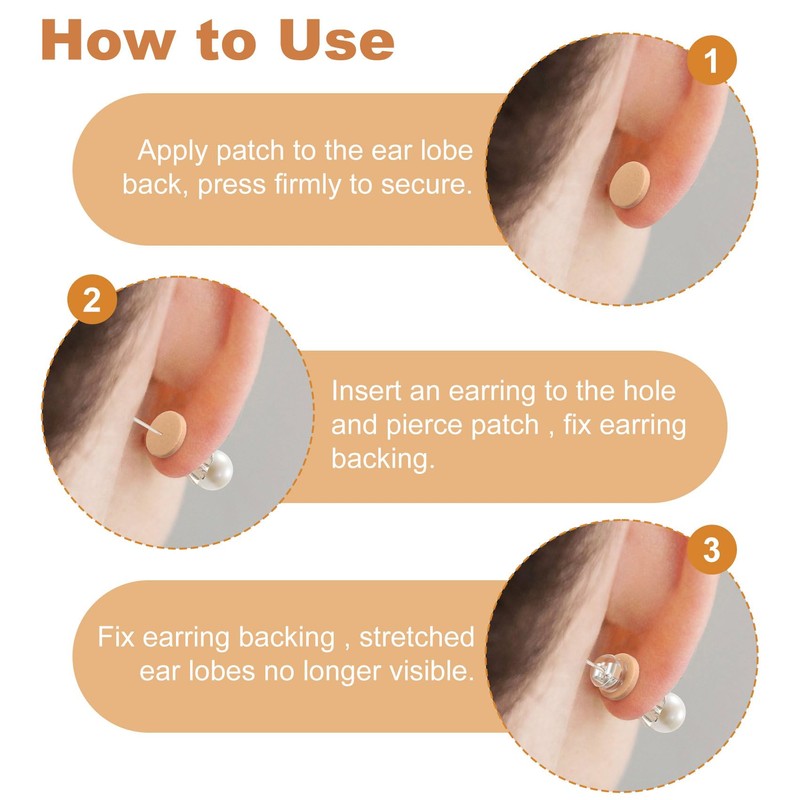 How to Use

1

Apply patch to the ear lobe back, press firmly to secure.

2

Insert an earring to the hole and pierce patch , fix earring backing.

3

Fix earring backing , stretched ear lobes no longer visible.