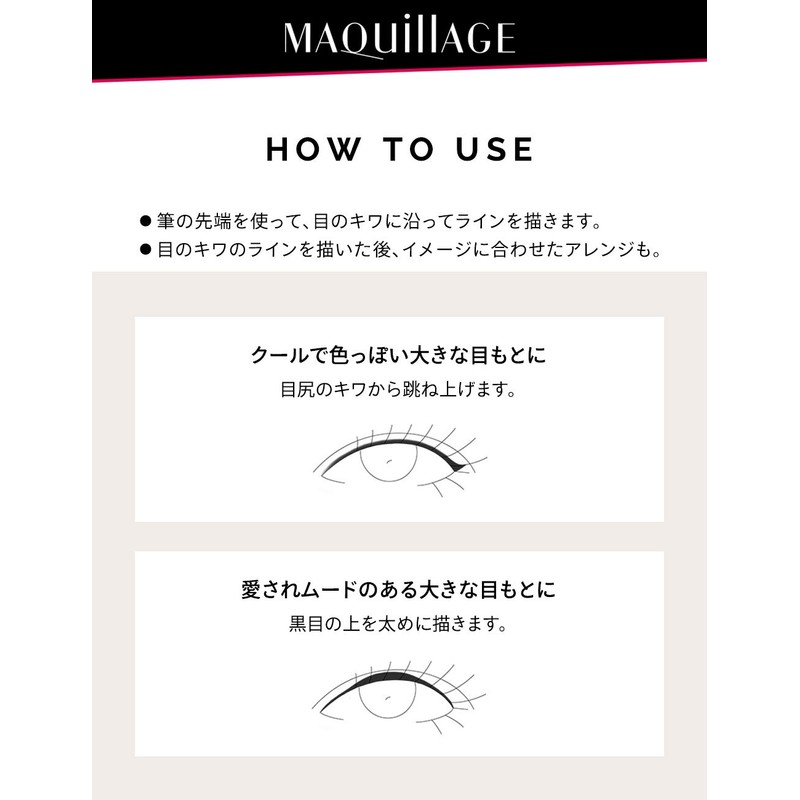 MAQuillAGE

HOW TO USE

● 筆の先端を使って、目のキワに沿ってラインを描きます。
● 目のキワのラインを描いた後、イメージに合わせたアレンジも。

クールで色っぽい大きな目もとに
目尻のキワから跳ね上げます。

愛されムードのある大きな目もとに
黒目の上を太めに描きます。