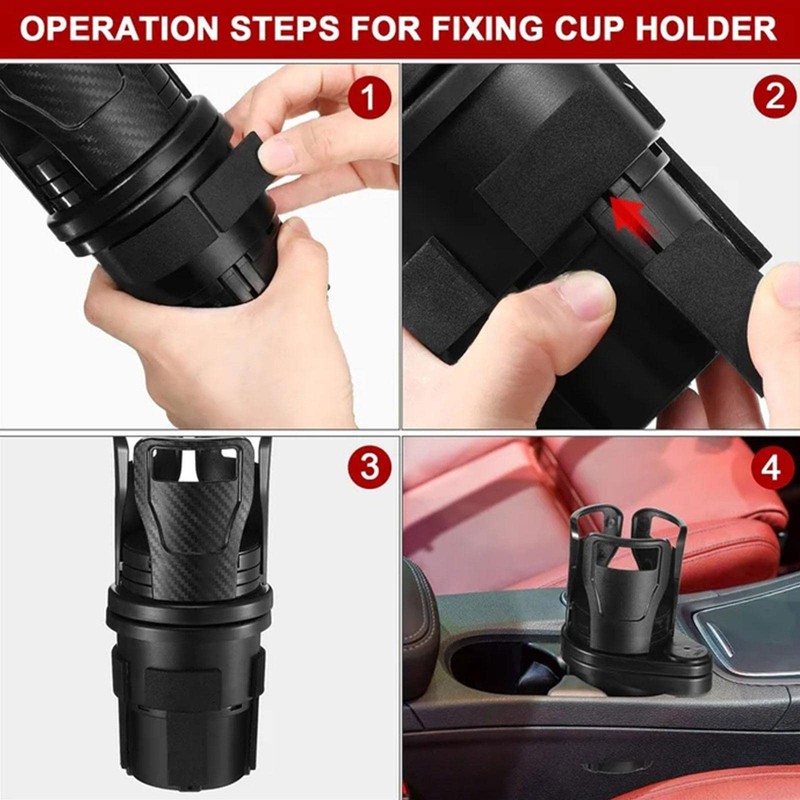 OPERATION STEPS FOR FIXING CUP HOLDER

1

2

3

4