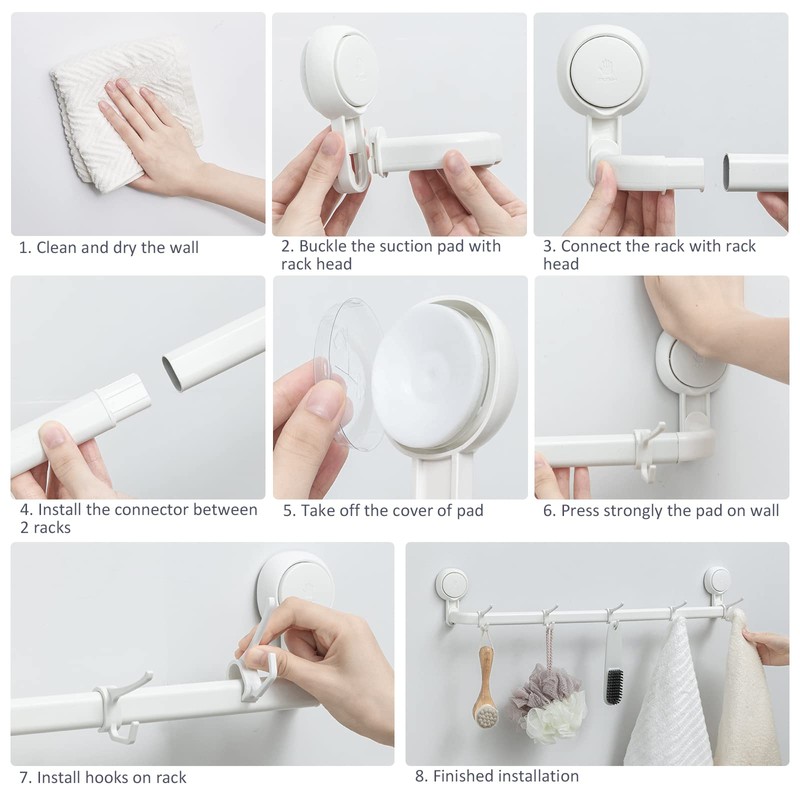 1. Clean and dry the wall

2. Buckle the suction pad with rack head

3. Connect the rack with rack head

4. Install the connector between 2 racks

5. Take off the cover of pad

6. Press strongly the pad on wall

7. Install hooks on rack

8. Finished installation