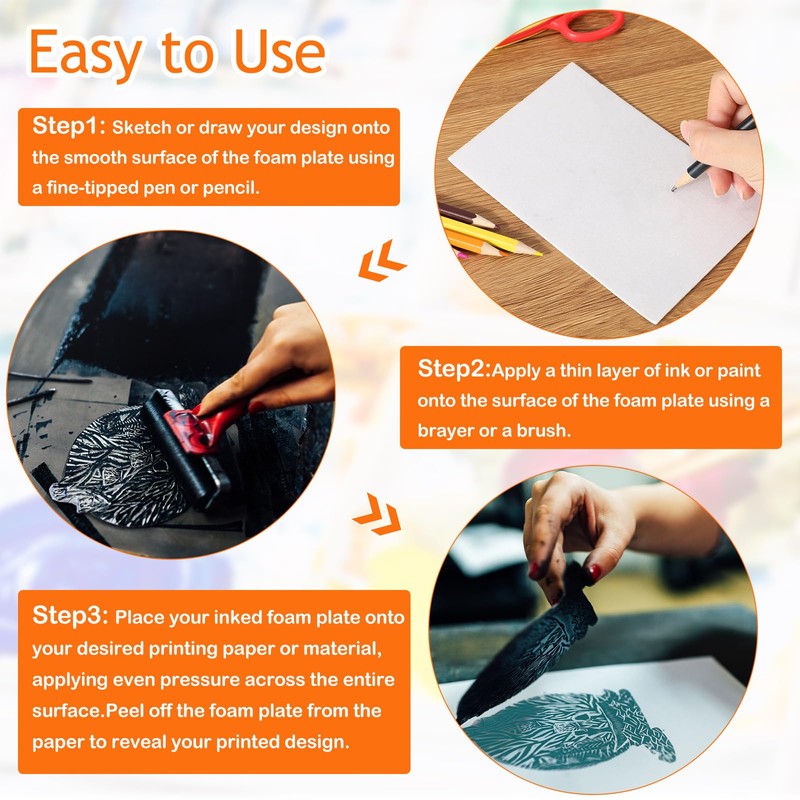 Easy to Use

Step1: Sketch or draw your design onto the smooth surface of the foam plate using a fine-tipped pen or pencil.

Step2:Apply a thin layer of ink or paint onto the surface of the foam plate using a brayer or a brush.

Step3: Place your inked foam plate onto your desired printing paper or material, applying even pressure across the entire surface.Peel off the foam plate from the paper to reveal your printed design.