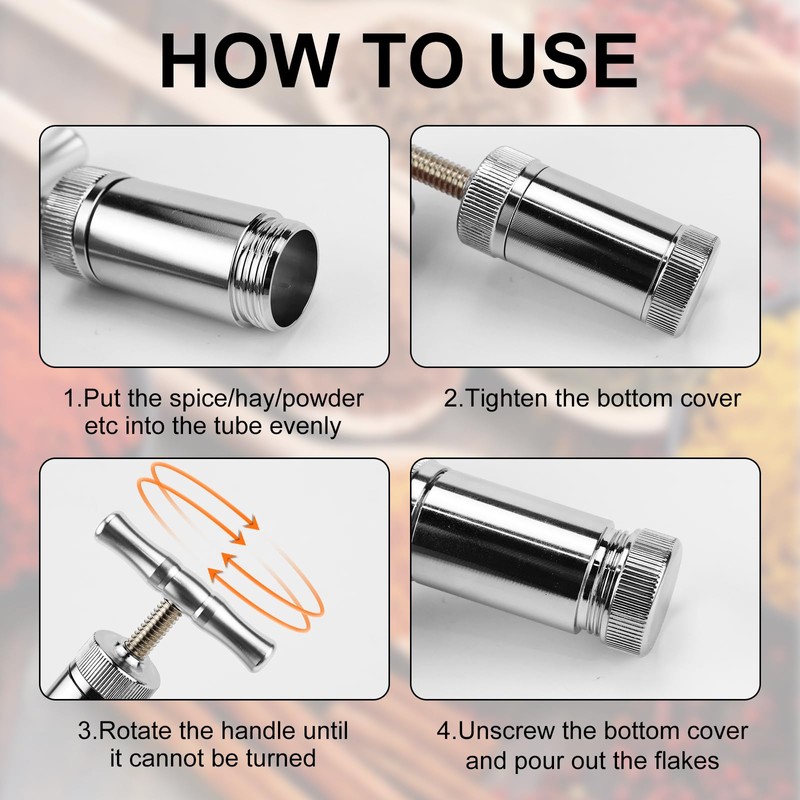 HOW TO USE

1.Put the spice/hay/powder etc into the tube evenly

2.Tighten the bottom cover

3.Rotate the handle until it cannot be turned

4.Unscrew the bottom cover and pour out the flakes