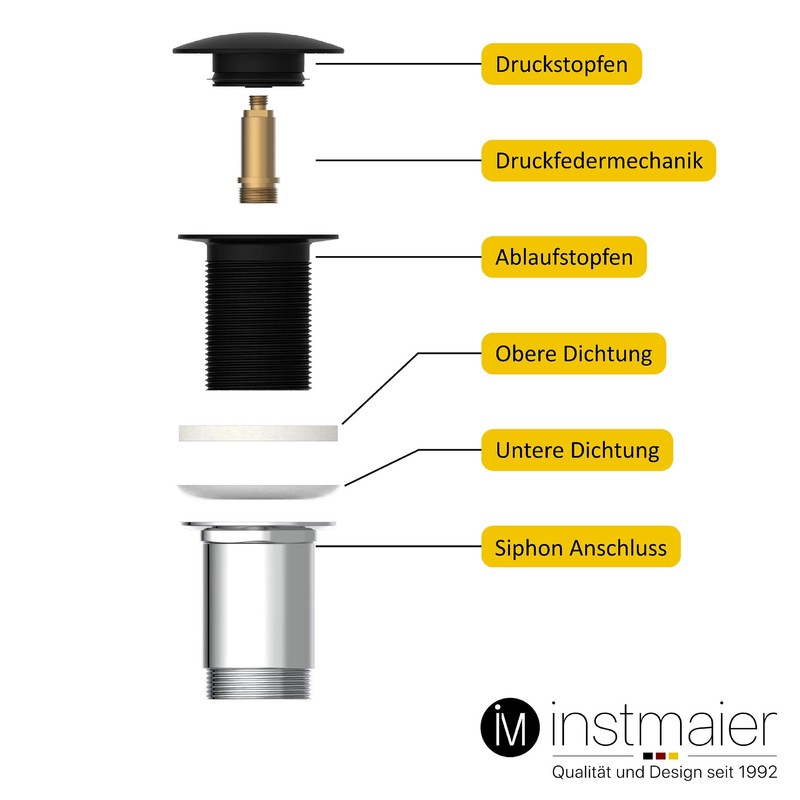 Druckstopfen

Druckfedermechanik

Ablaufstopfen

Obere Dichtung

Untere Dichtung

Siphon Anschluss

iM instmaier

Qualität und Design seit 1992