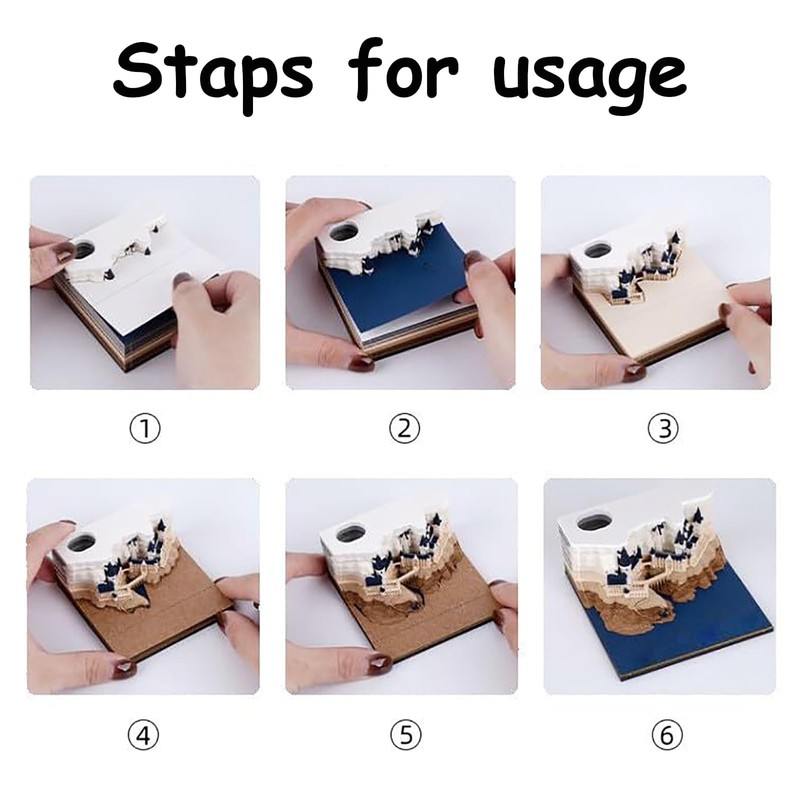 Staps for usage

①

②

③

④

⑤

⑥