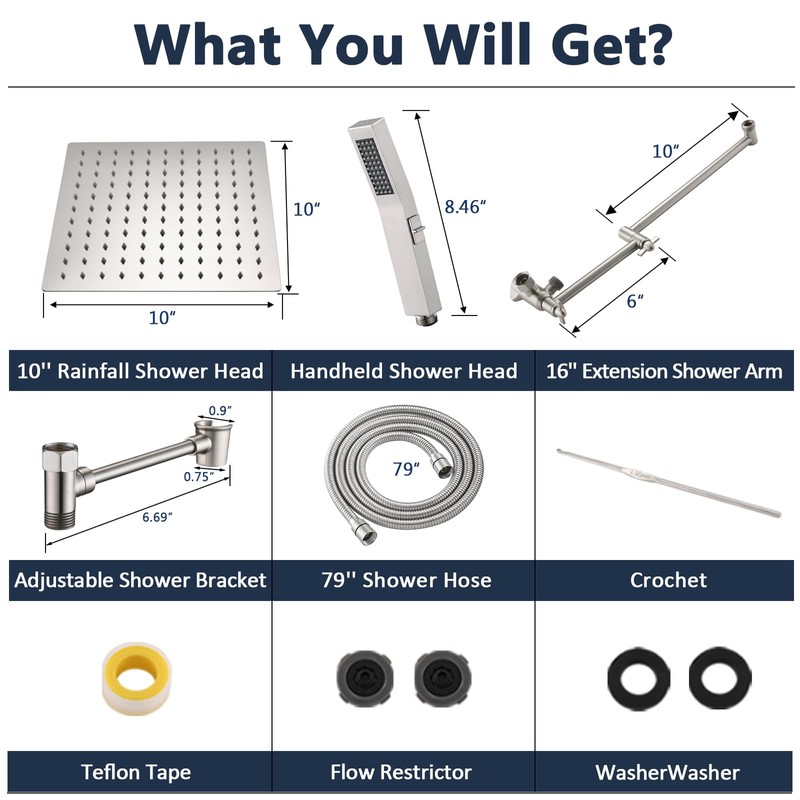 What You Will Get?

10″

10″

8.46″

10″

6″

10'' Rainfall Shower Head

Handheld Shower Head

16'' Extension Shower Arm

0.9″

0.75″

6.69″

79″

Adjustable Shower Bracket

79'' Shower Hose

Crochet

Teflon Tape

Flow Restrictor

WasherWasher