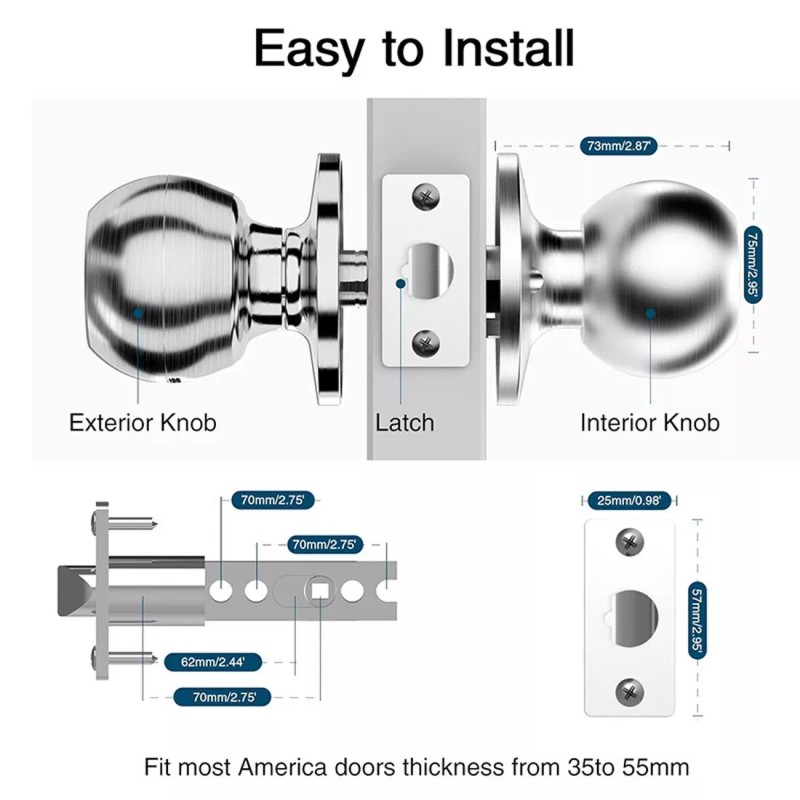 Easy to Install

73mm/2.87'

75mm/2.95'

Exterior Knob

Latch

Interior Knob

70mm/2.75'

70mm/2.75'

62mm/2.44'

70mm/2.75'

25mm/0.98'

57mm/2.95'

Fit most America doors thickness from 35to 55mm